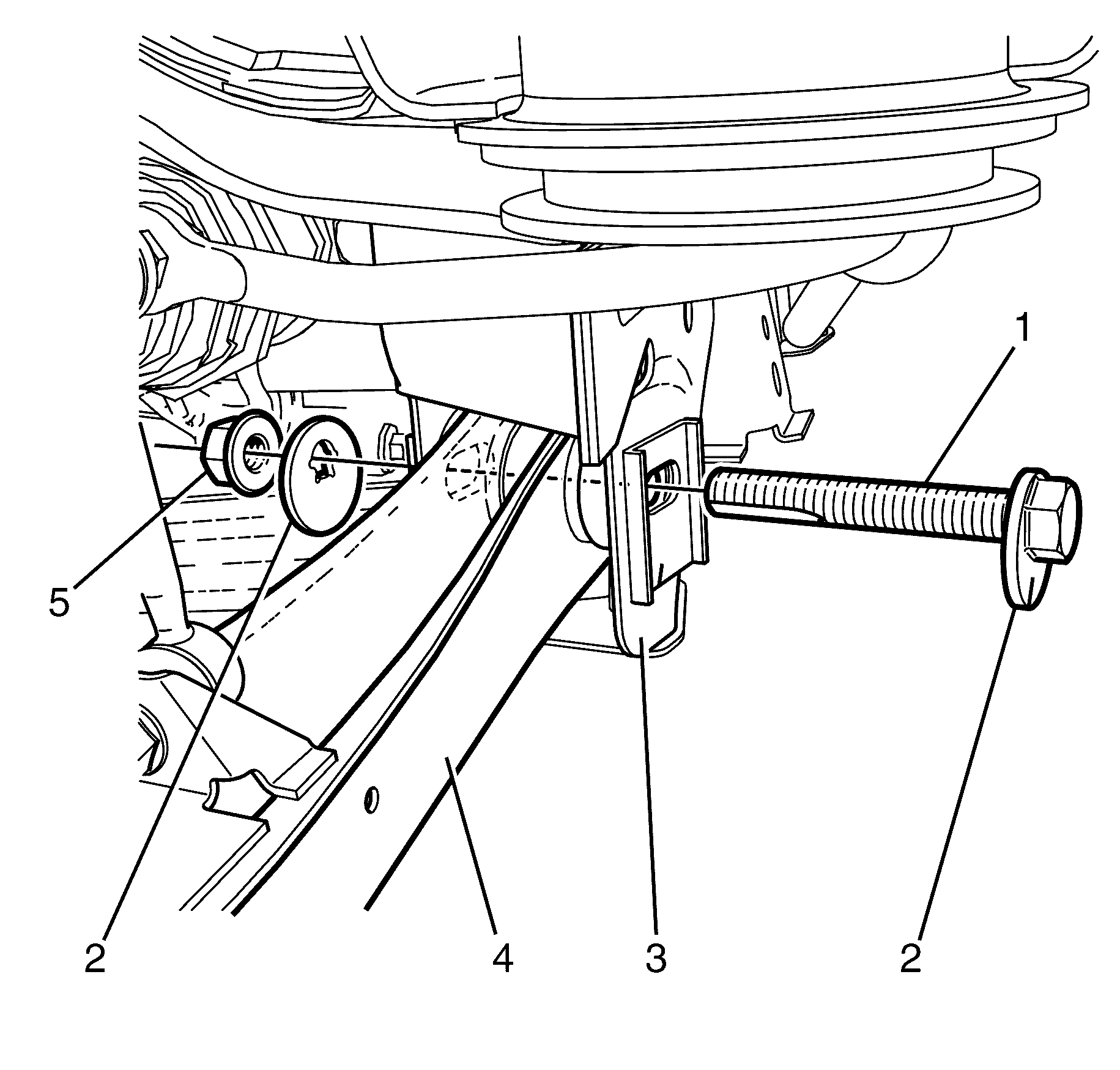 1
5
2
4
3
2