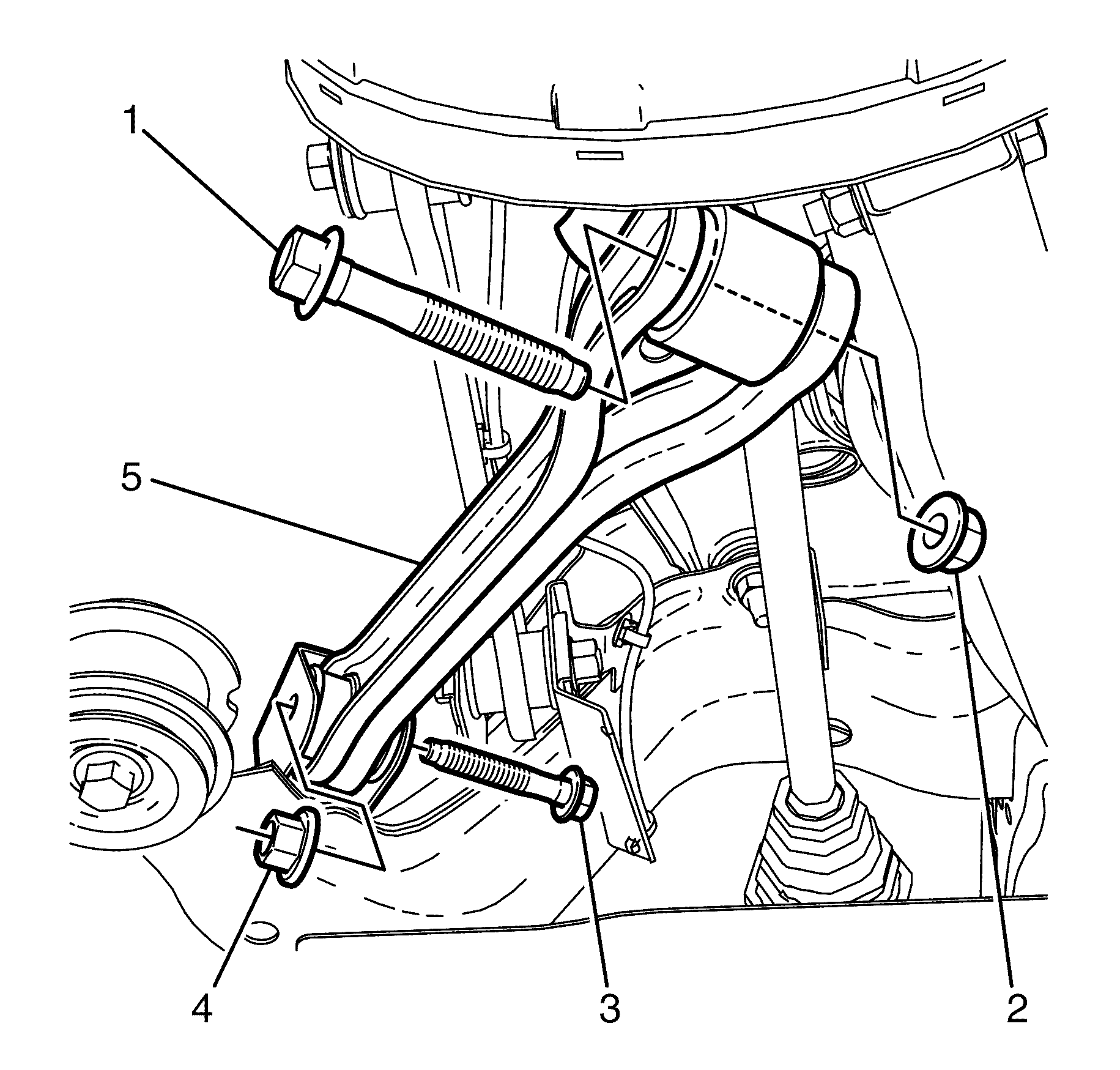 1
5
4
3
2