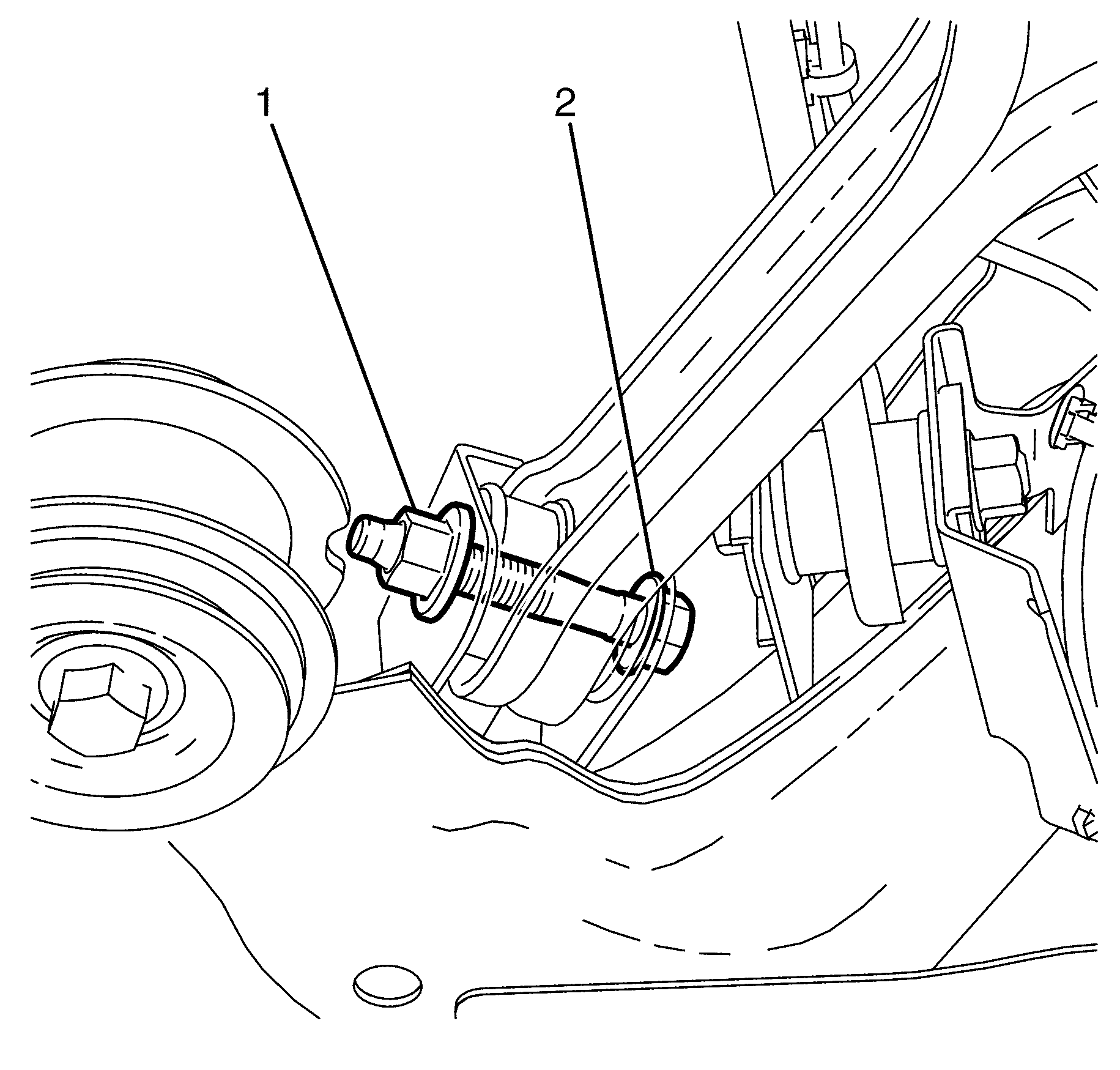 1
2