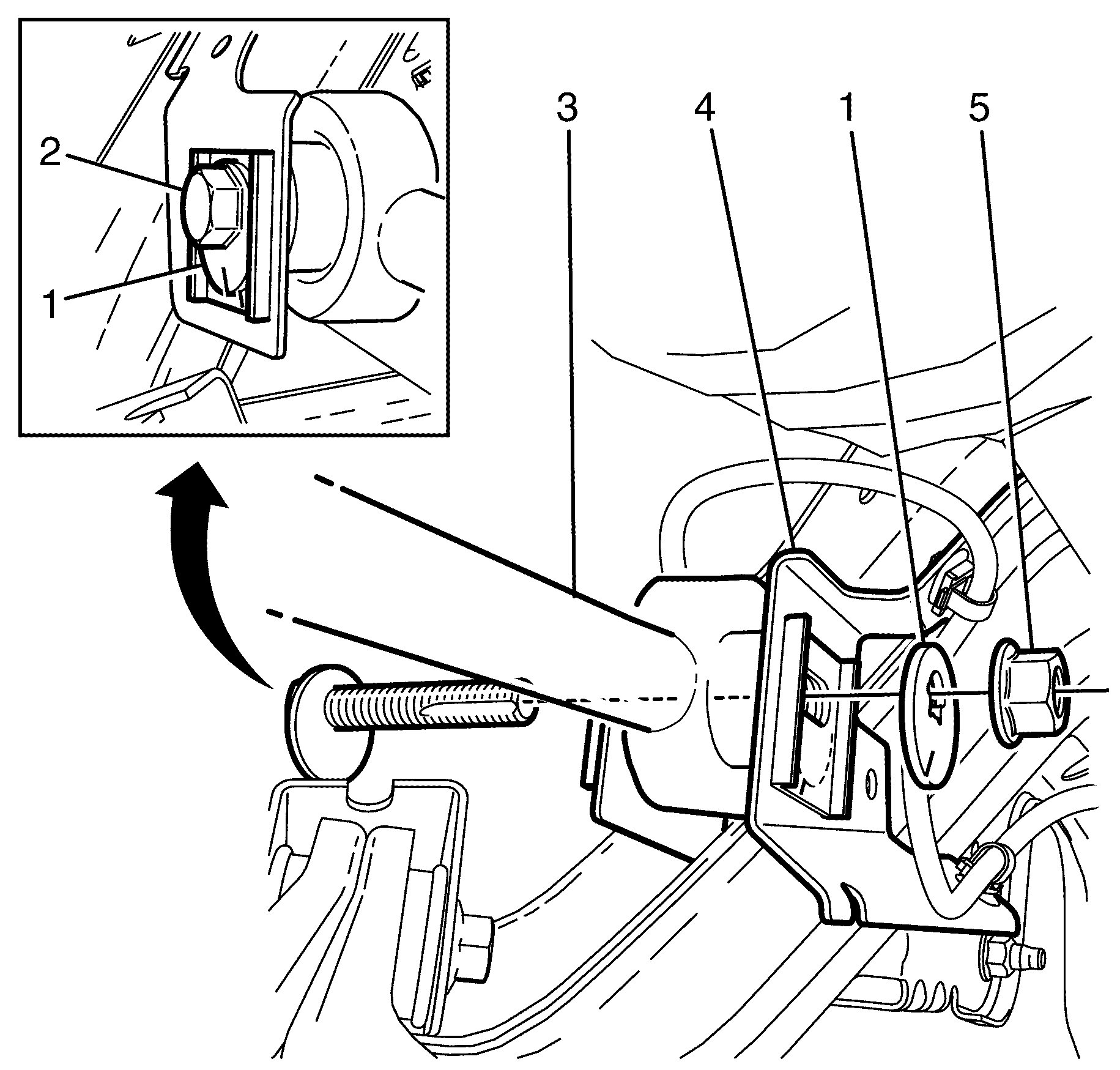 2
1
3
4
1
5