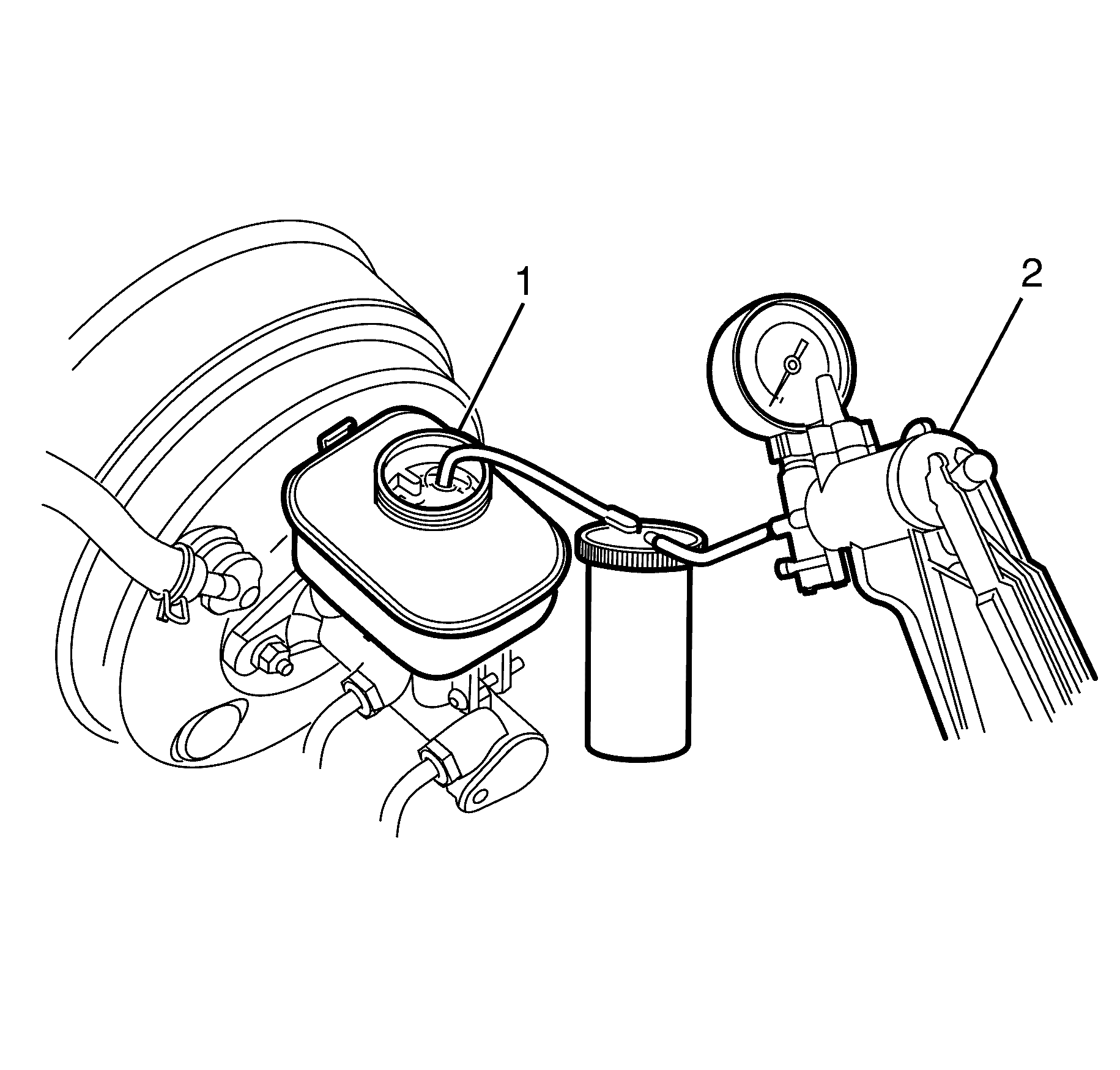 1

2