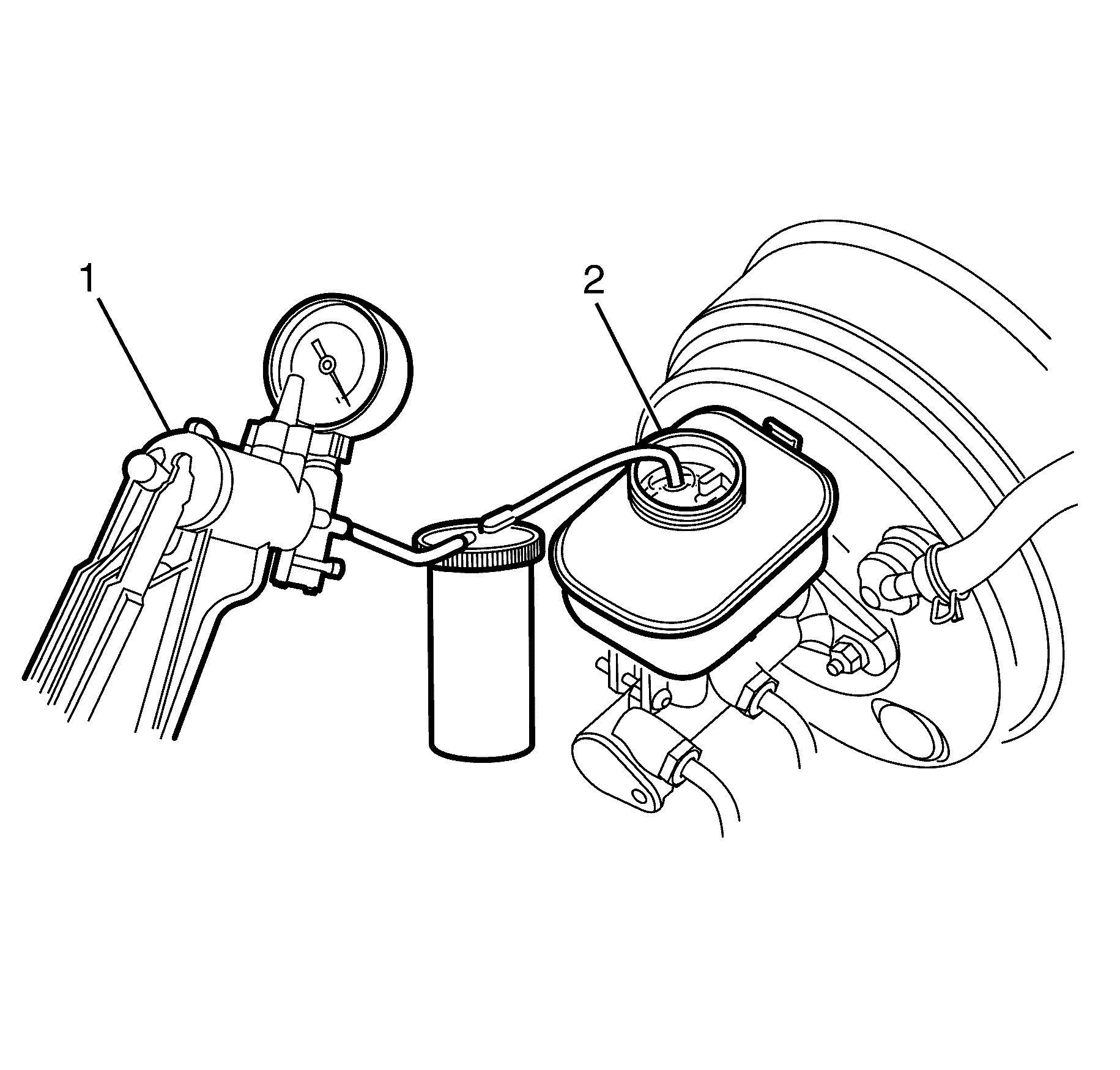 1

2