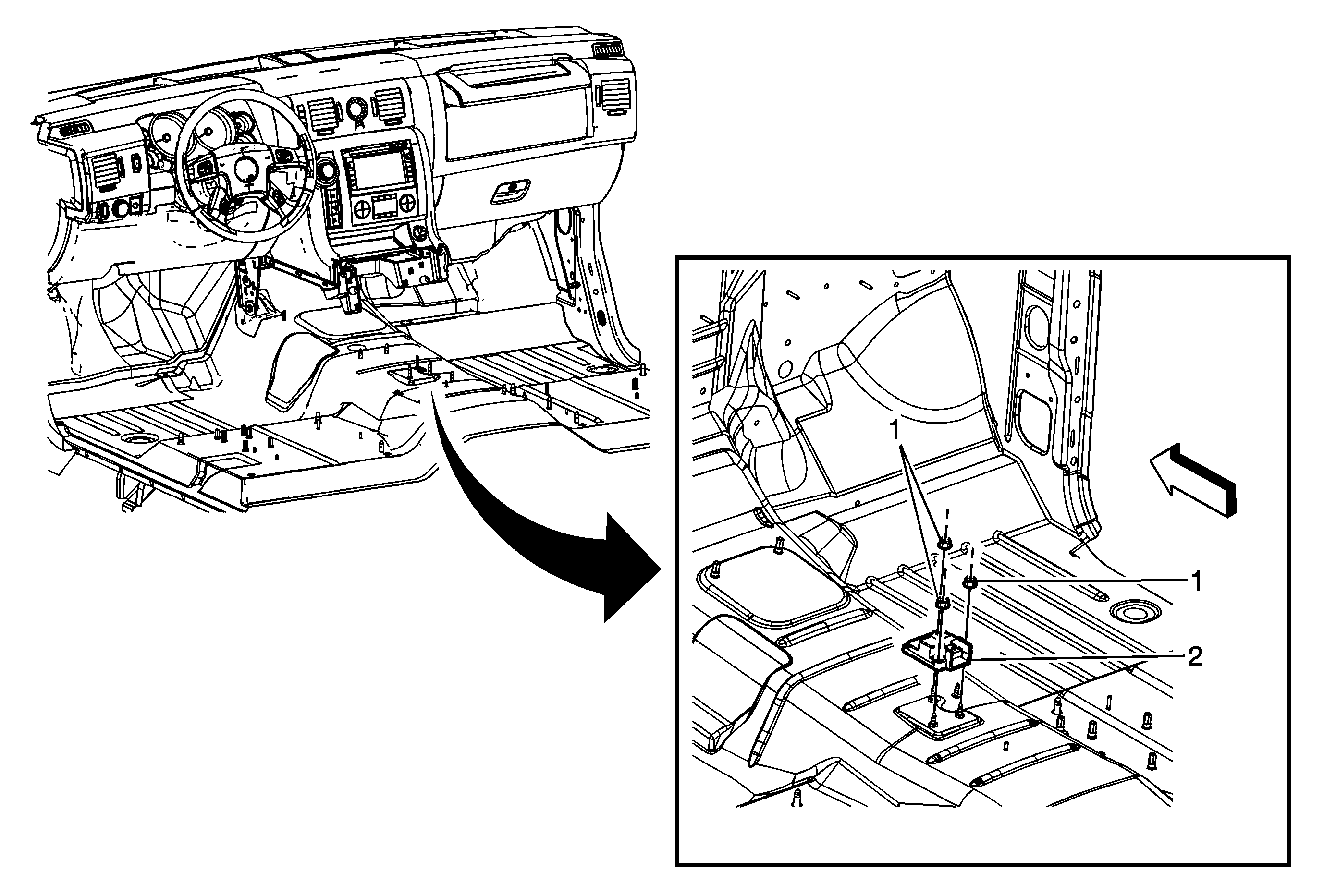 1
1
2