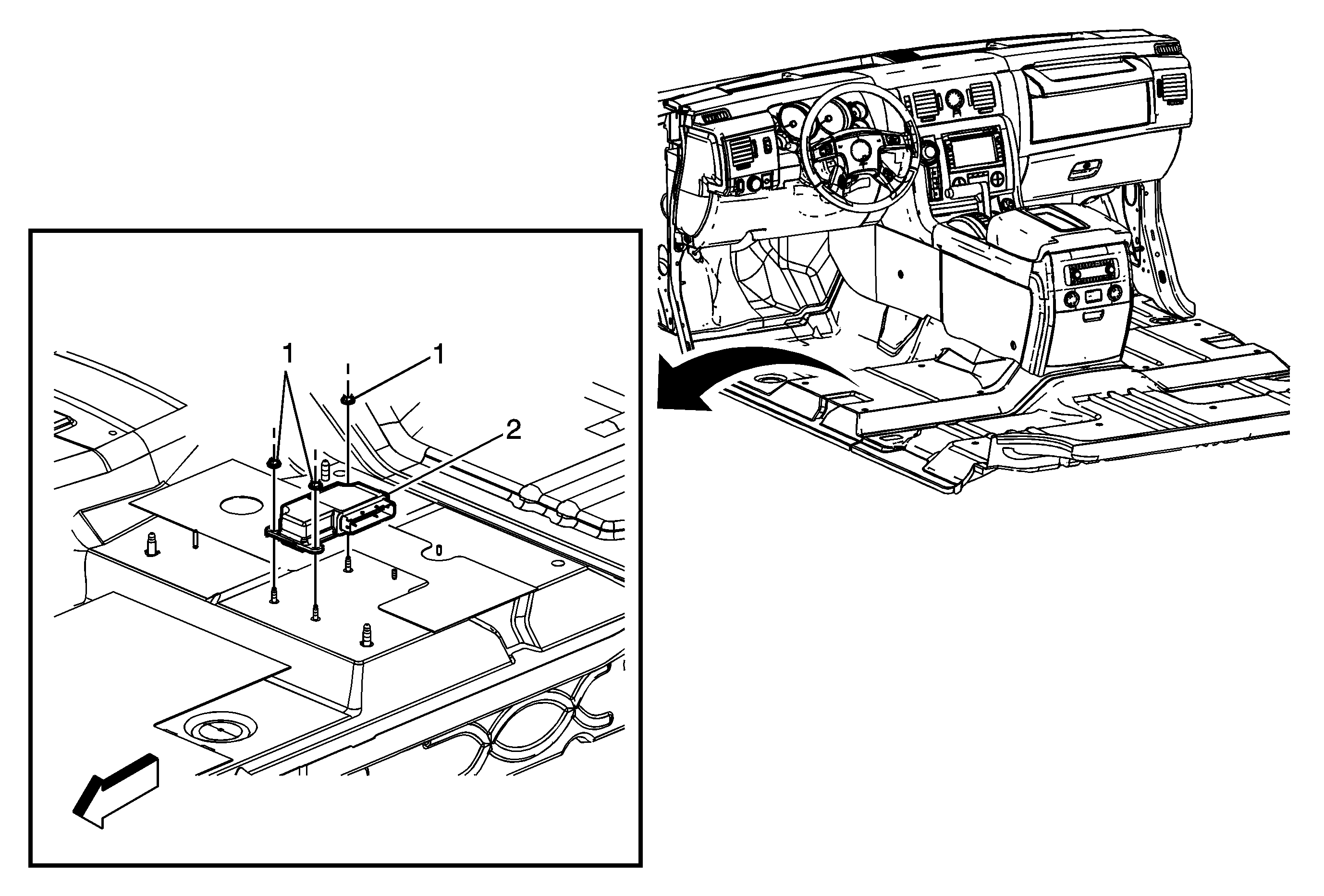 1
1
2