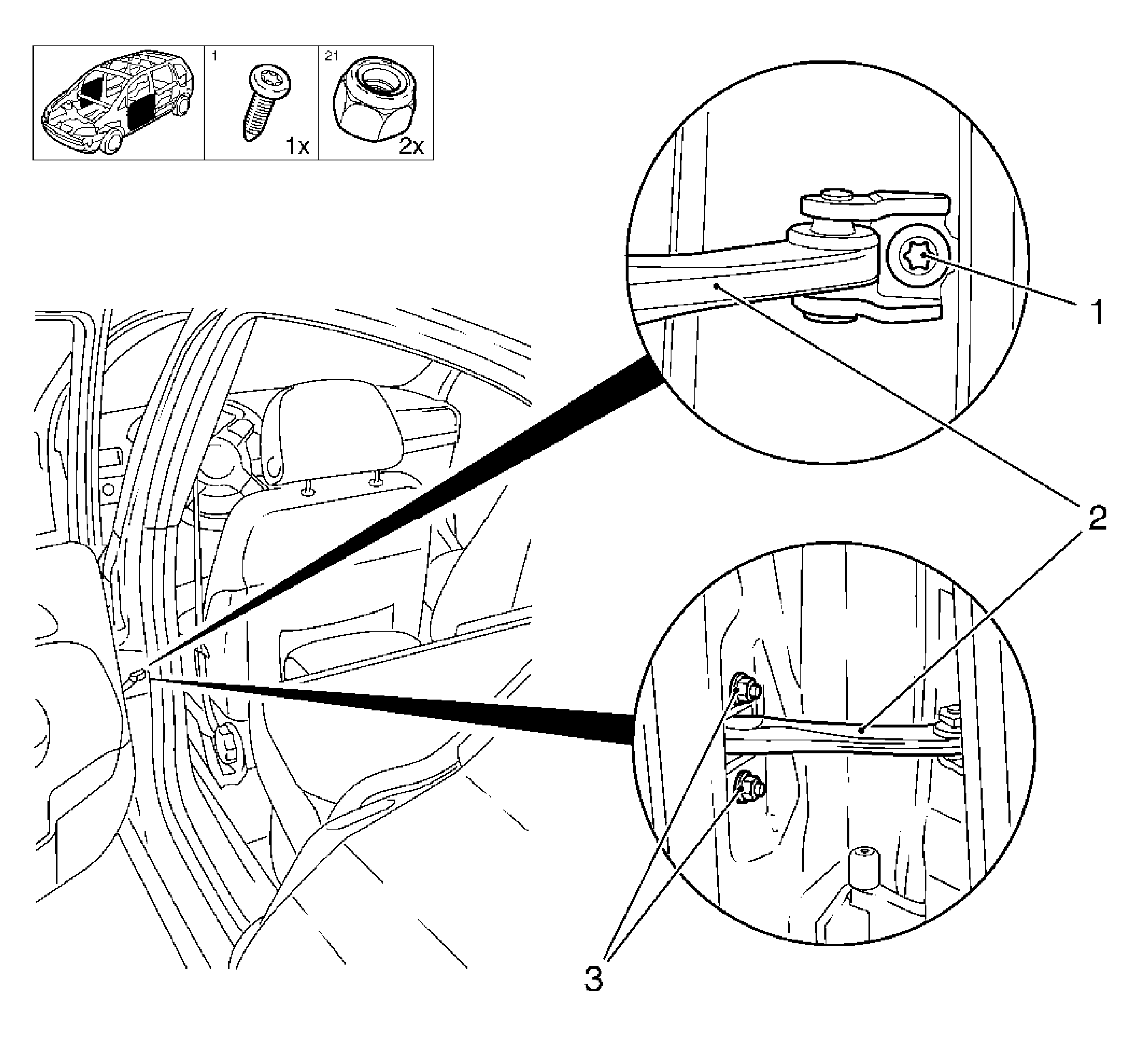 1
1x
21
2x
1
2
3