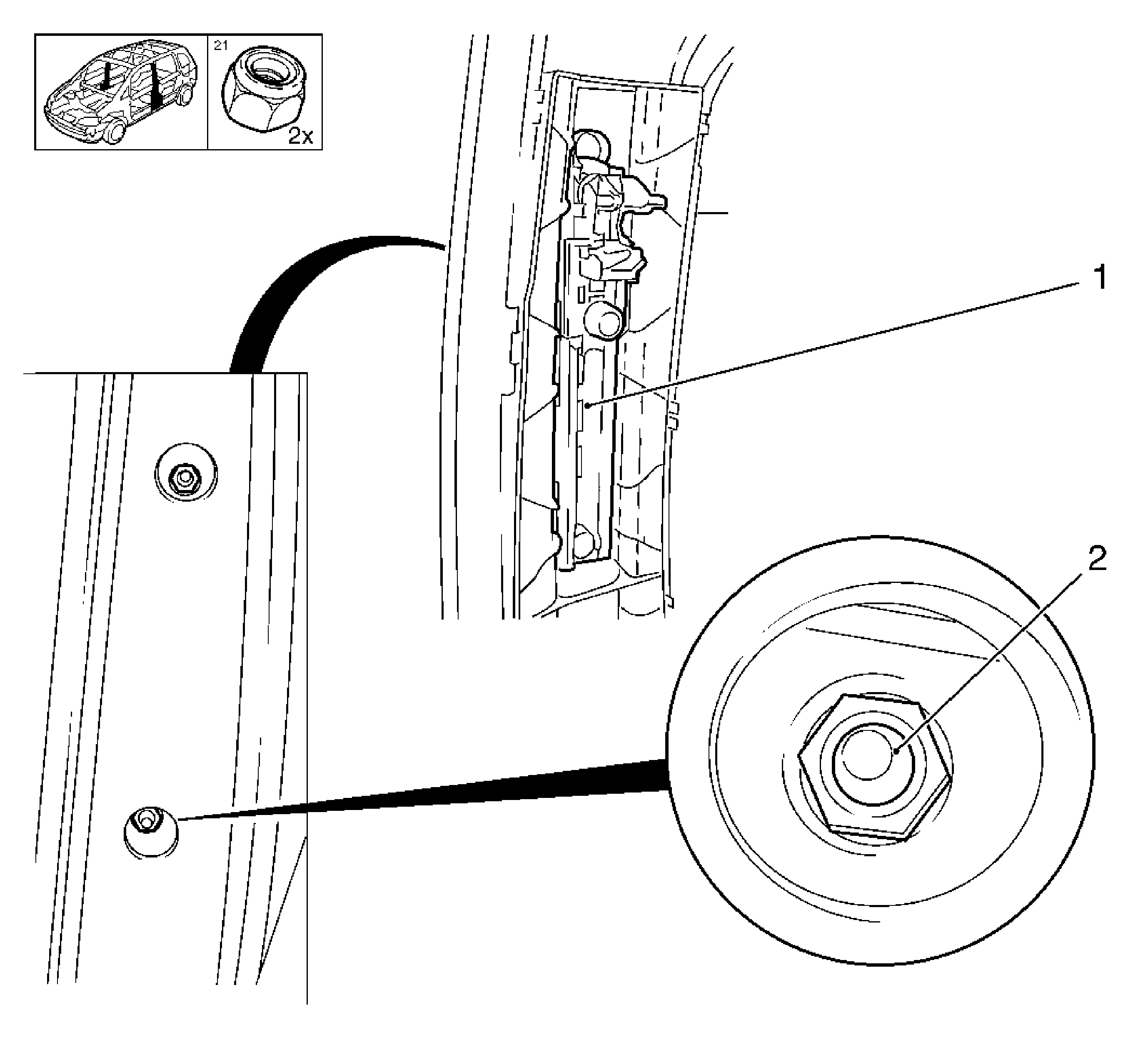 21
2x
1
2