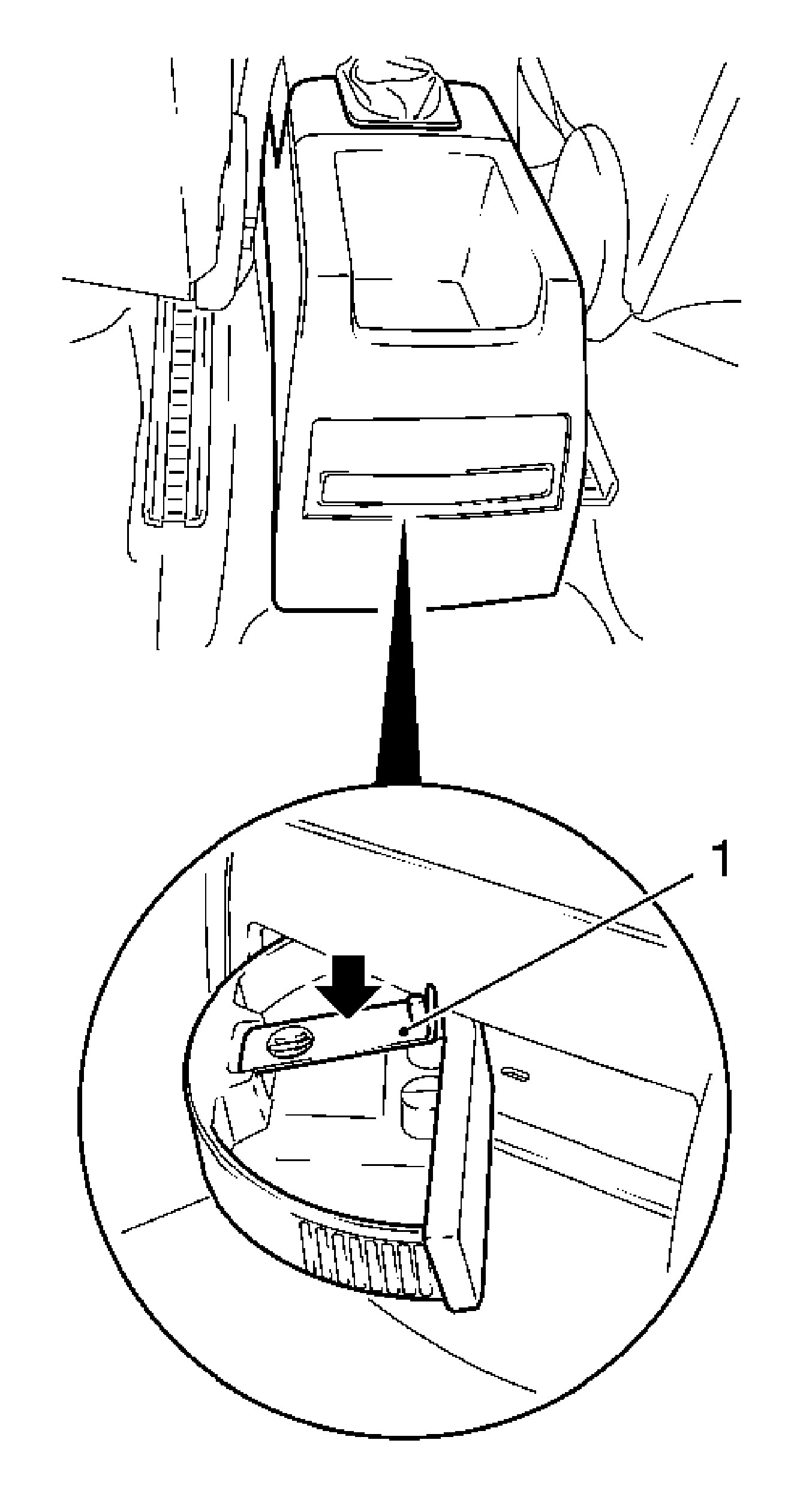 1