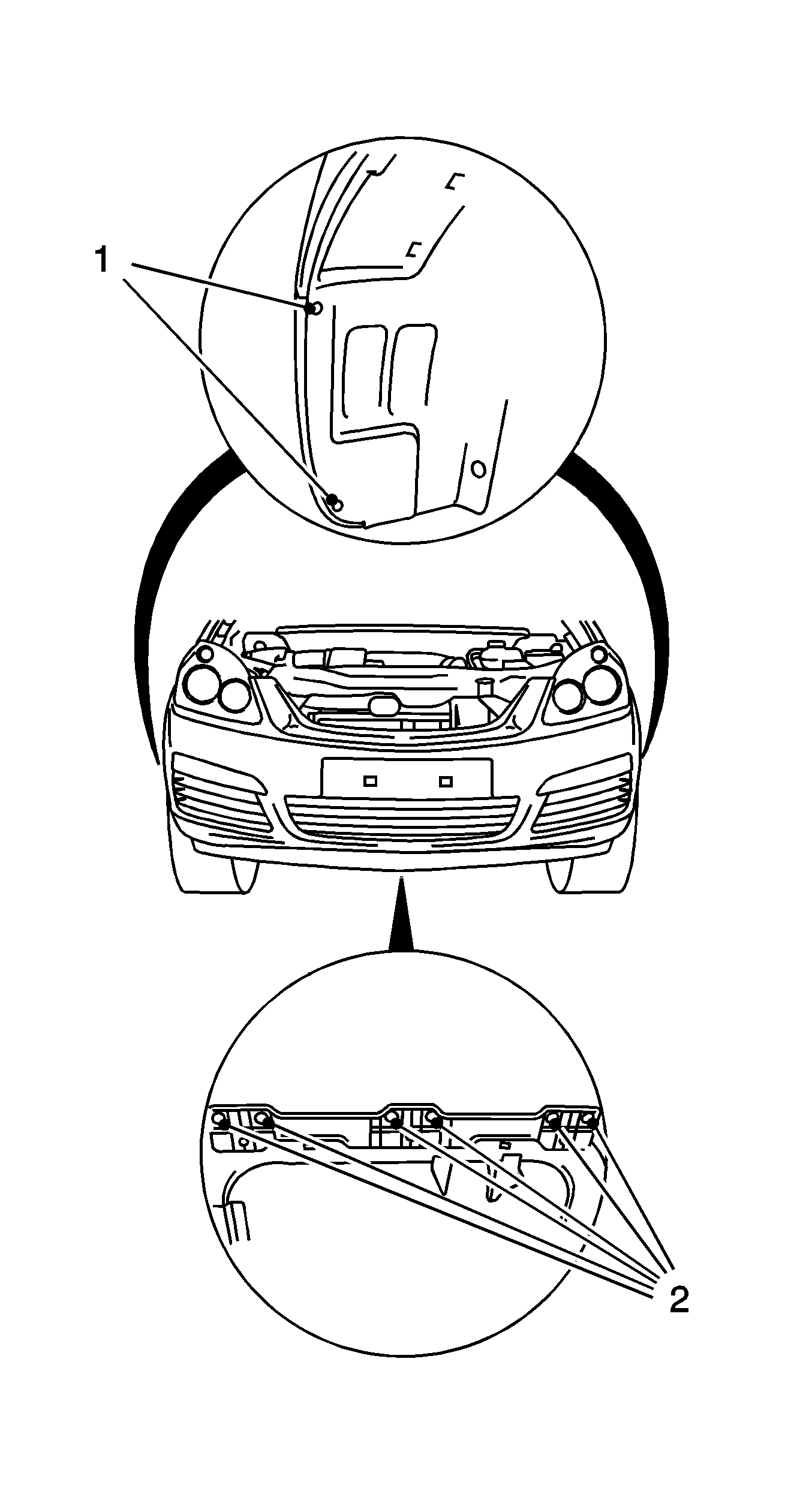 1

2