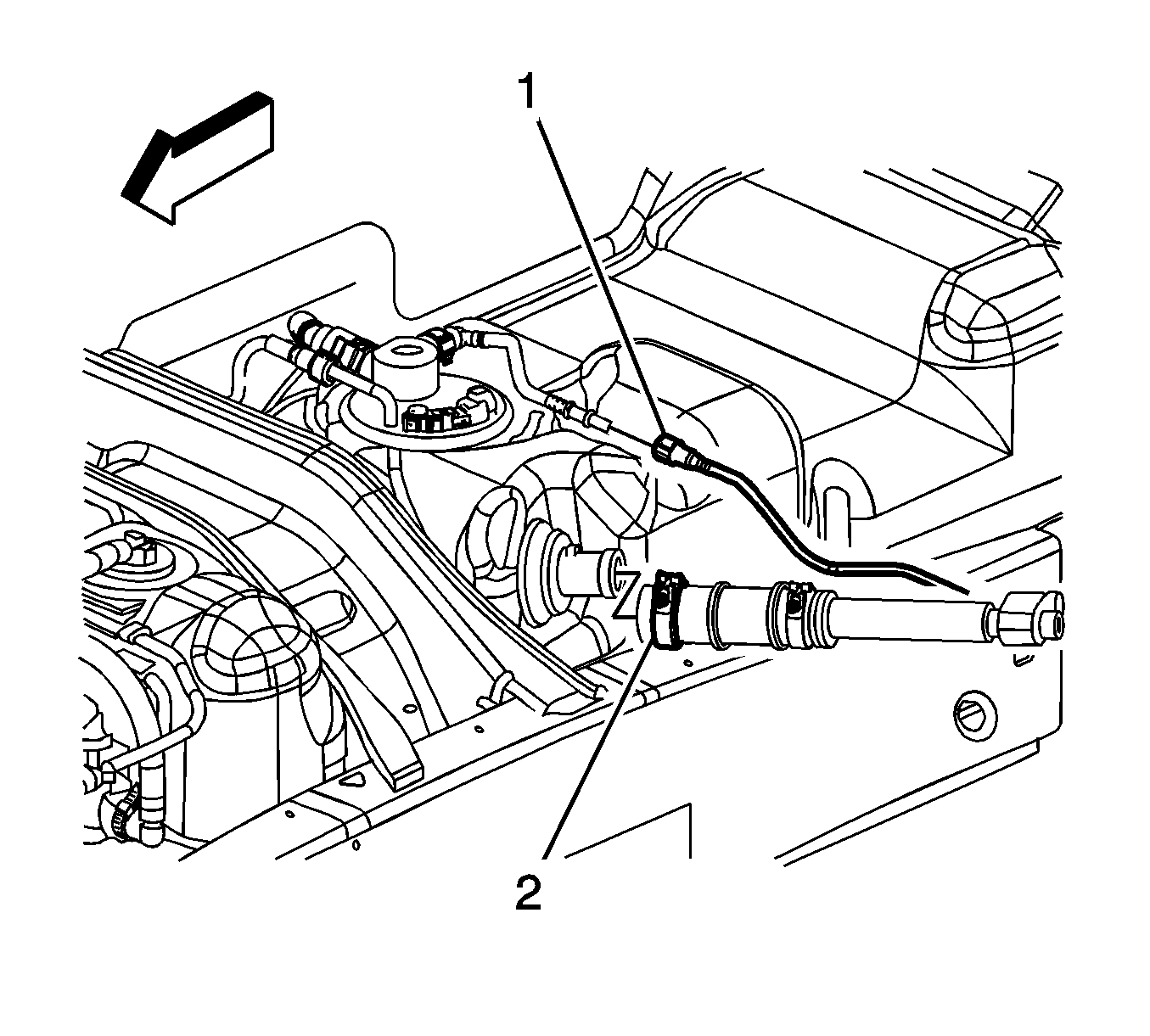 1
2