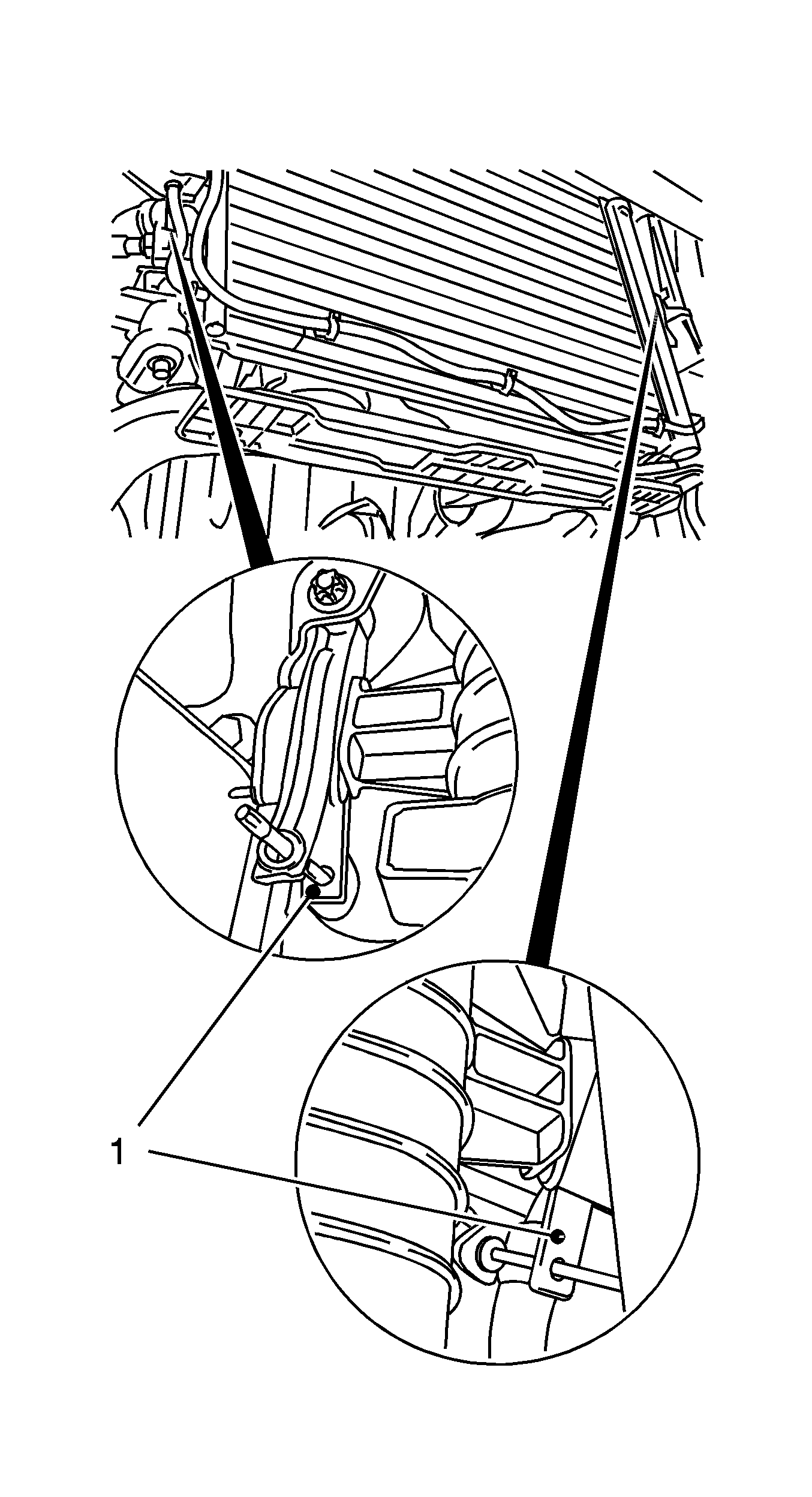 1