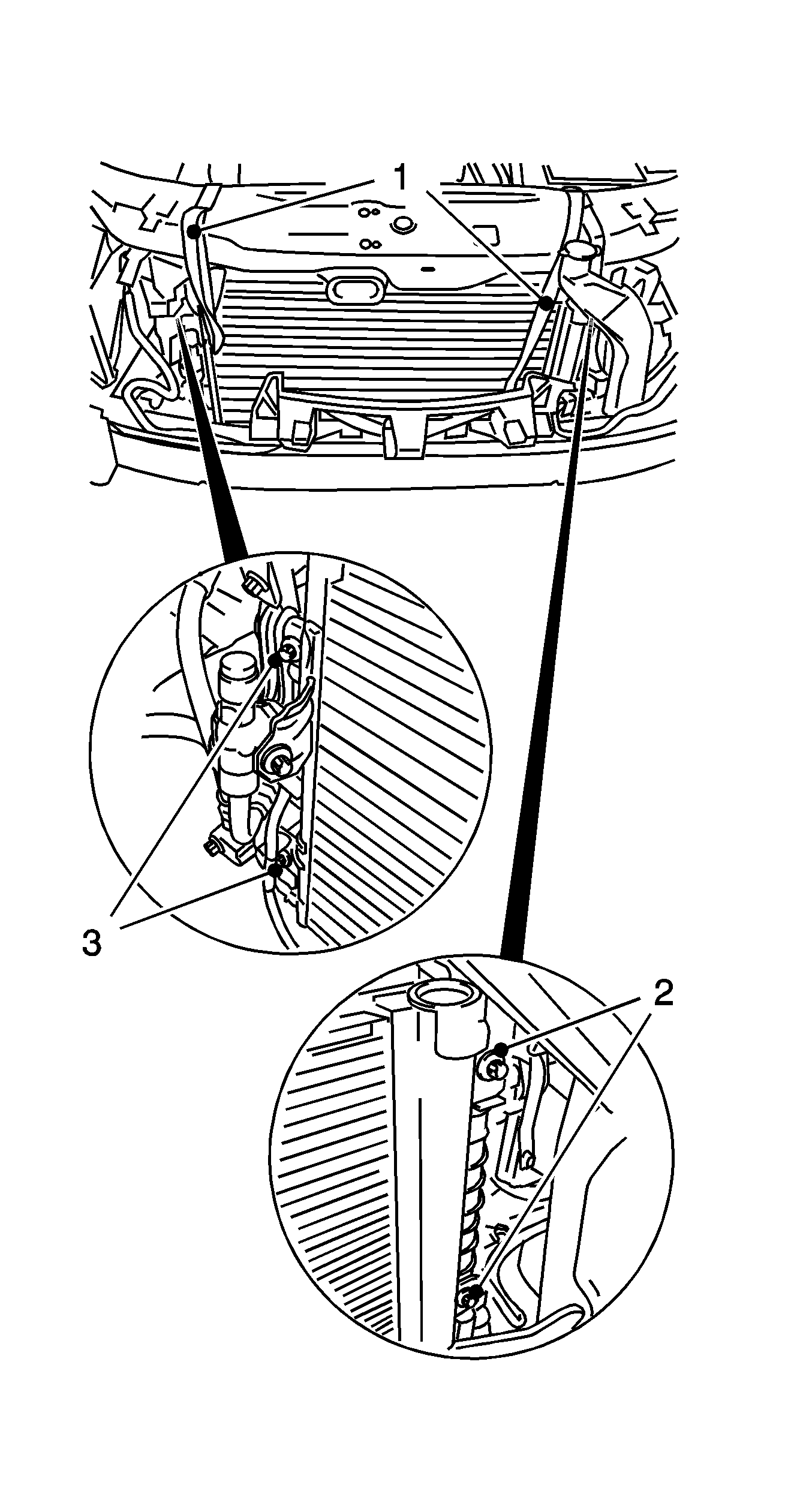 1
3
2