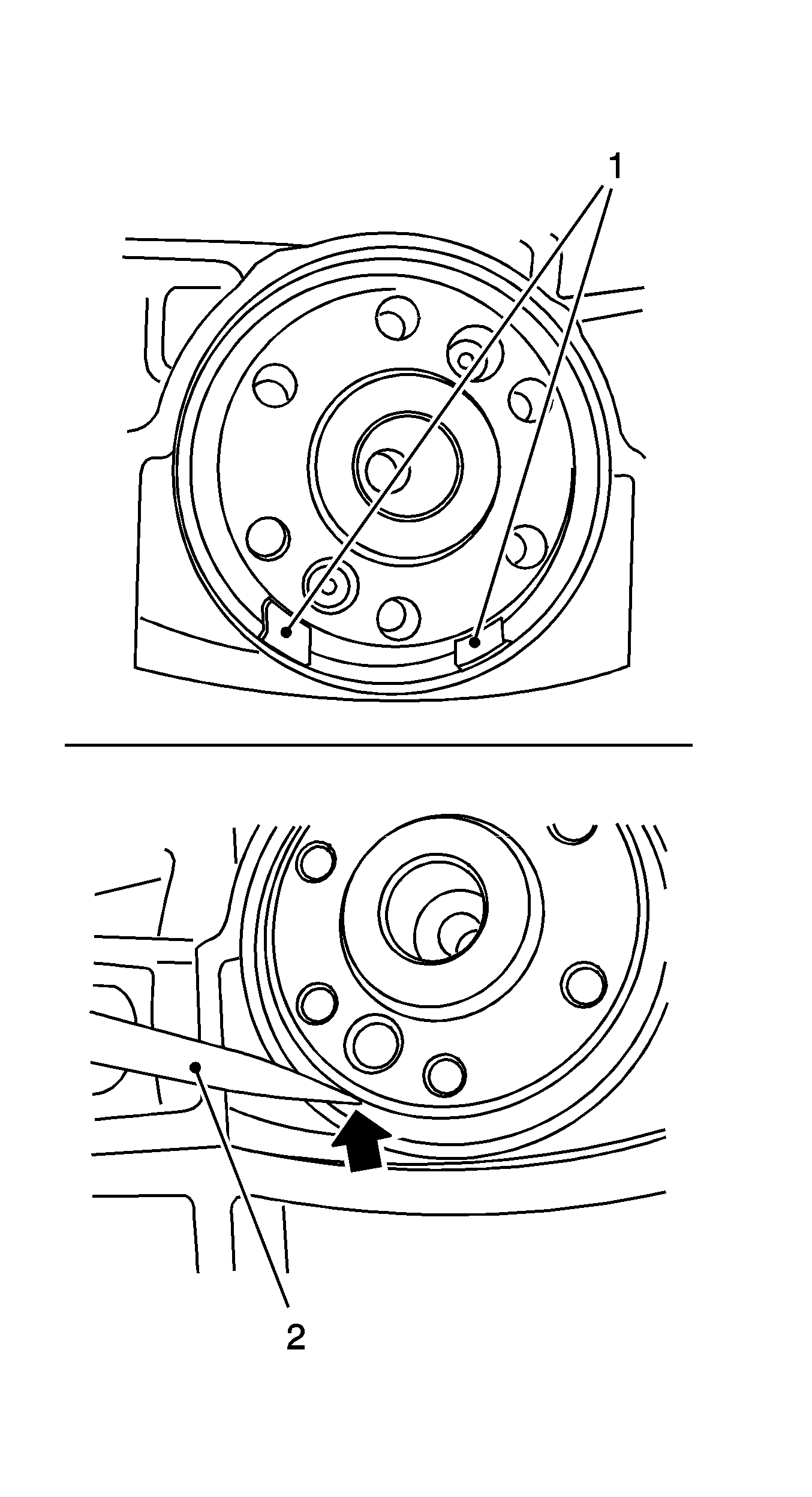 1

2