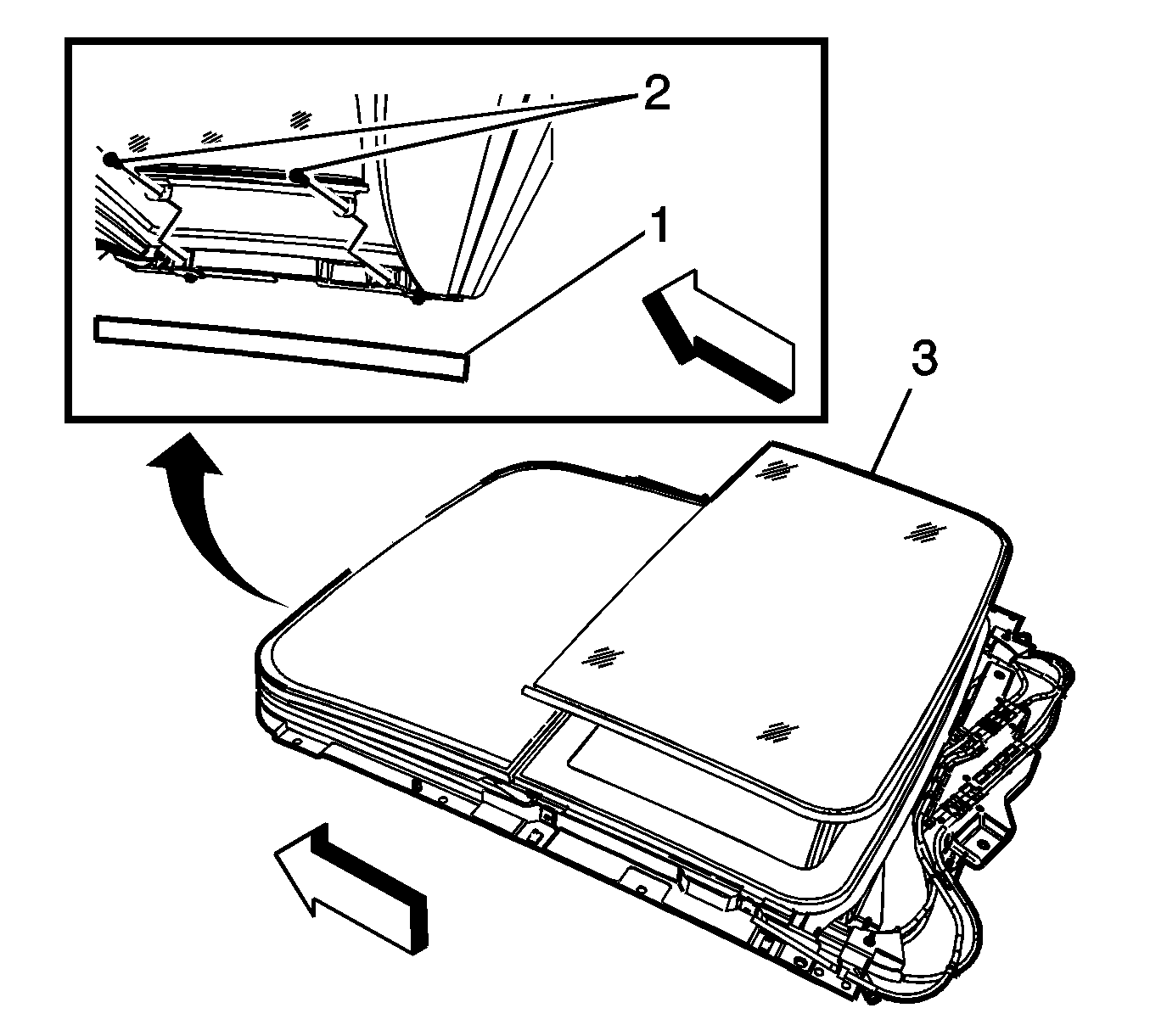 2
1
3