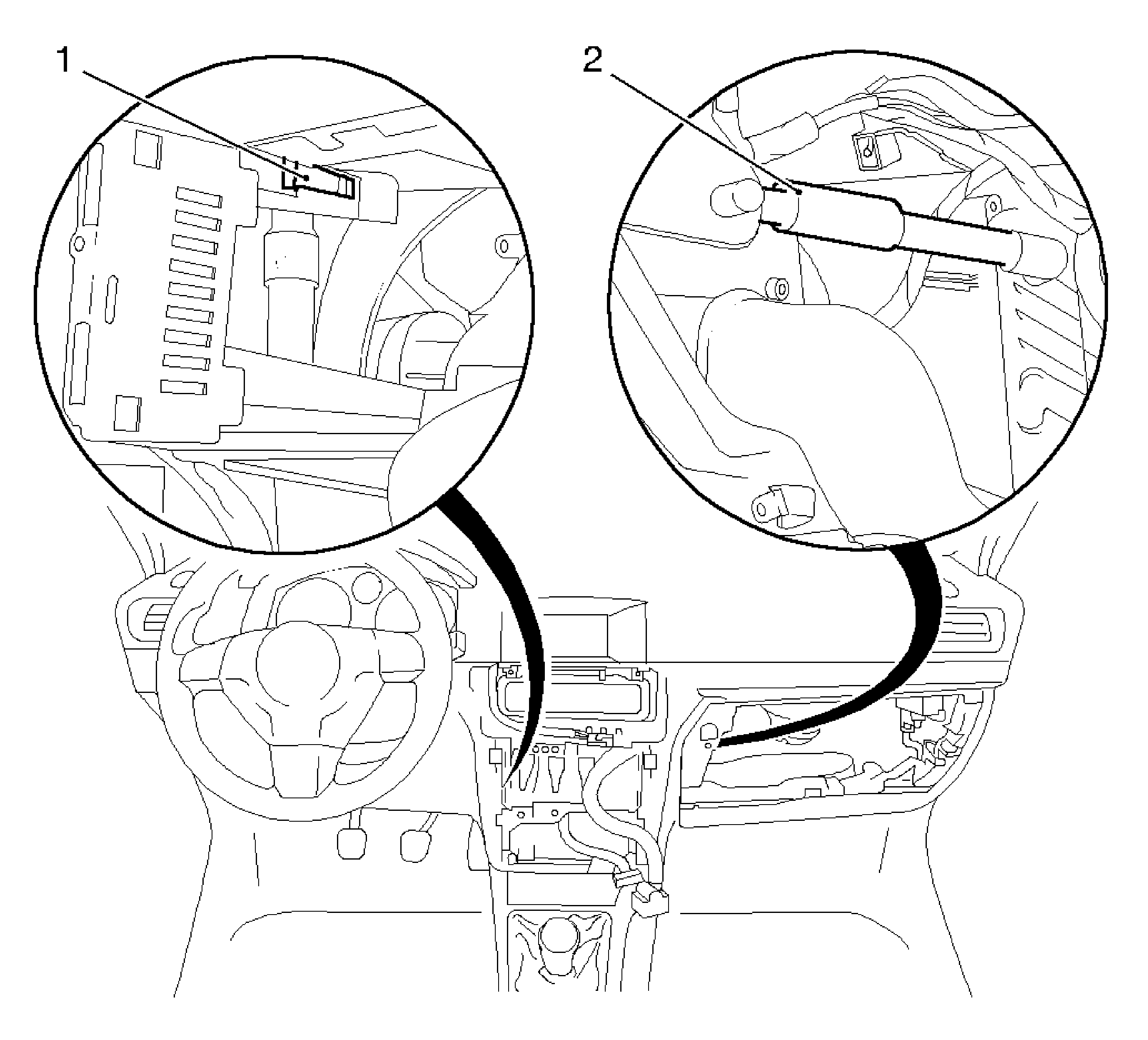 1
2