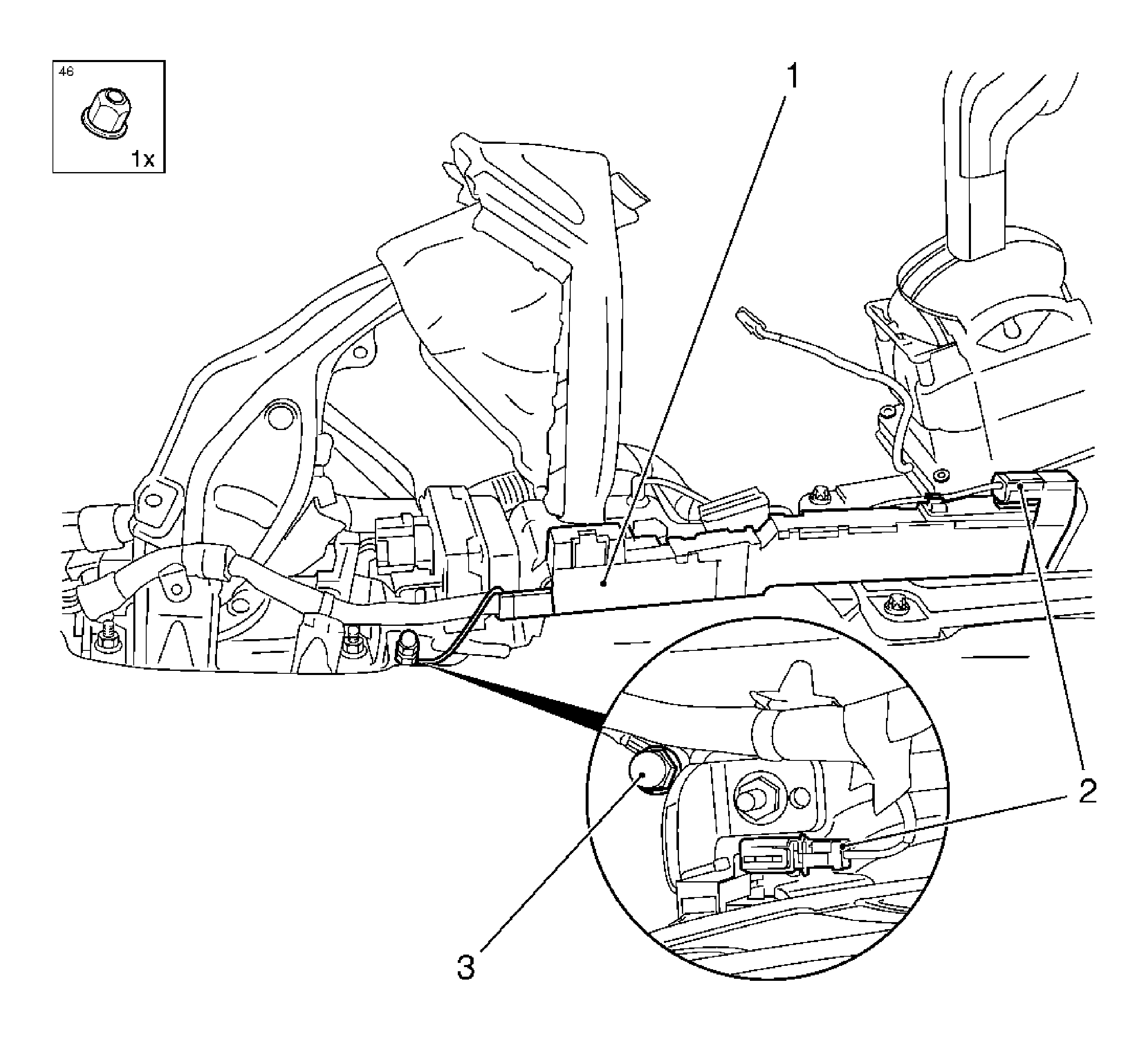 46

1x

1

2

3