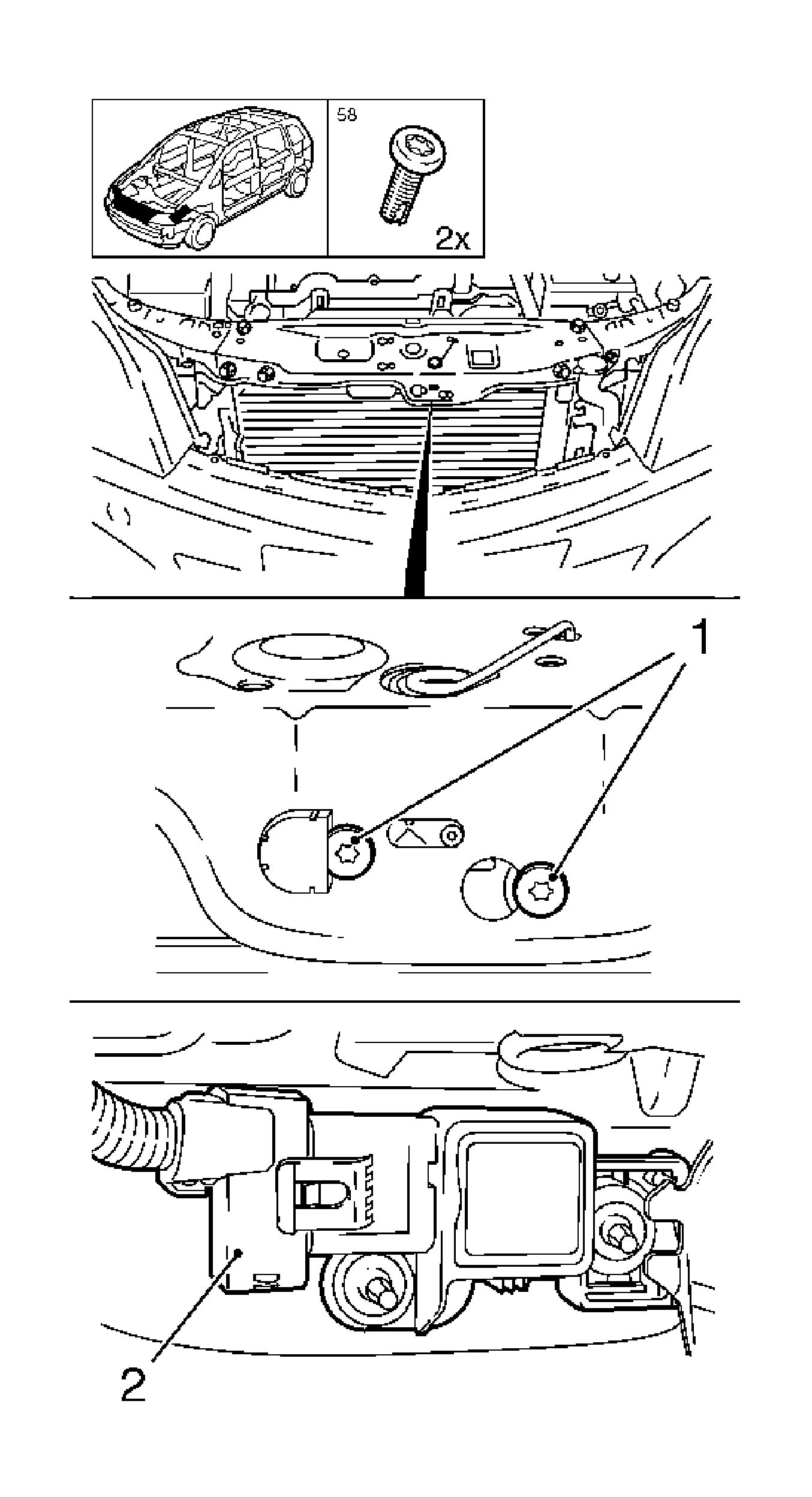 58

2x

1

2