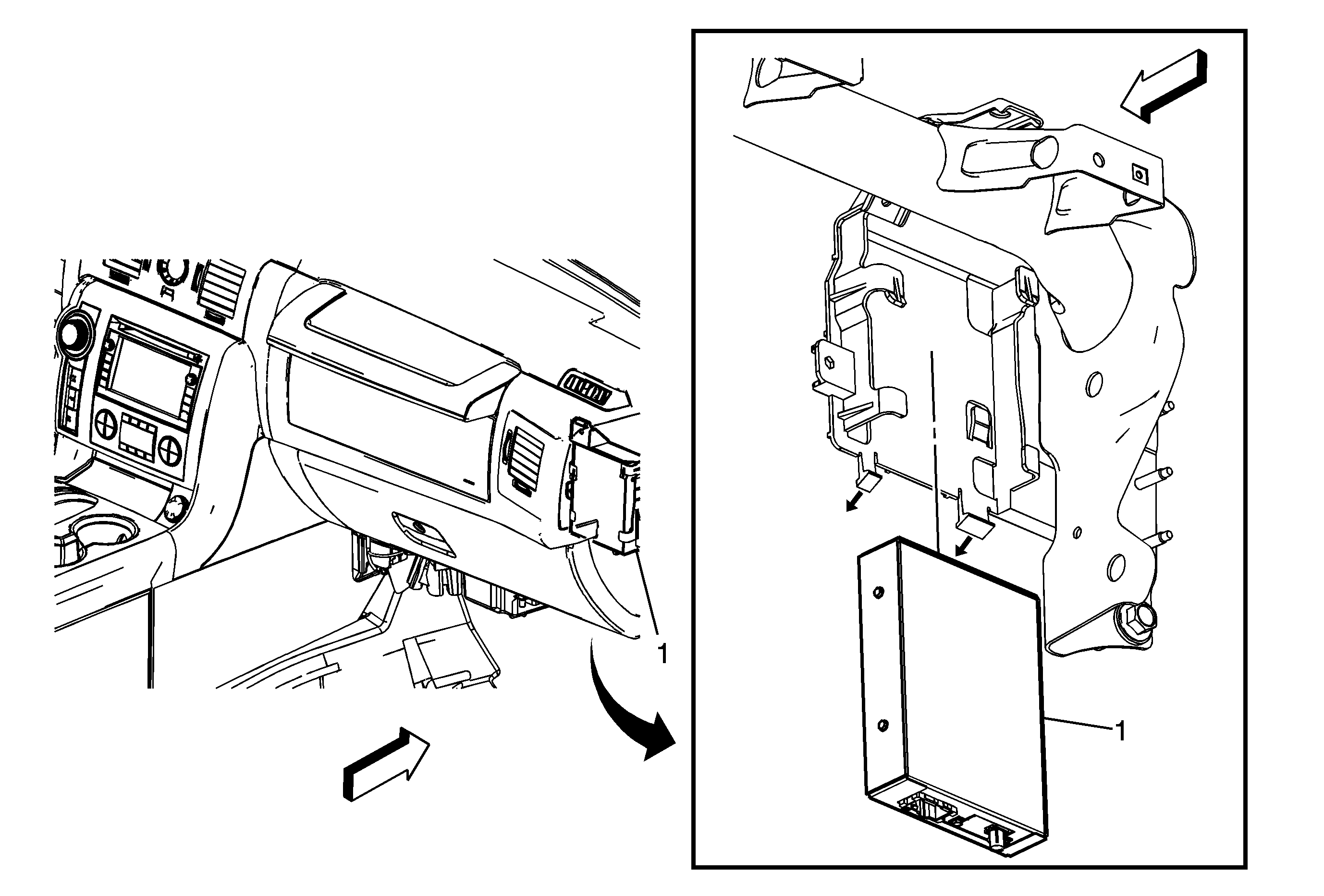 1

1