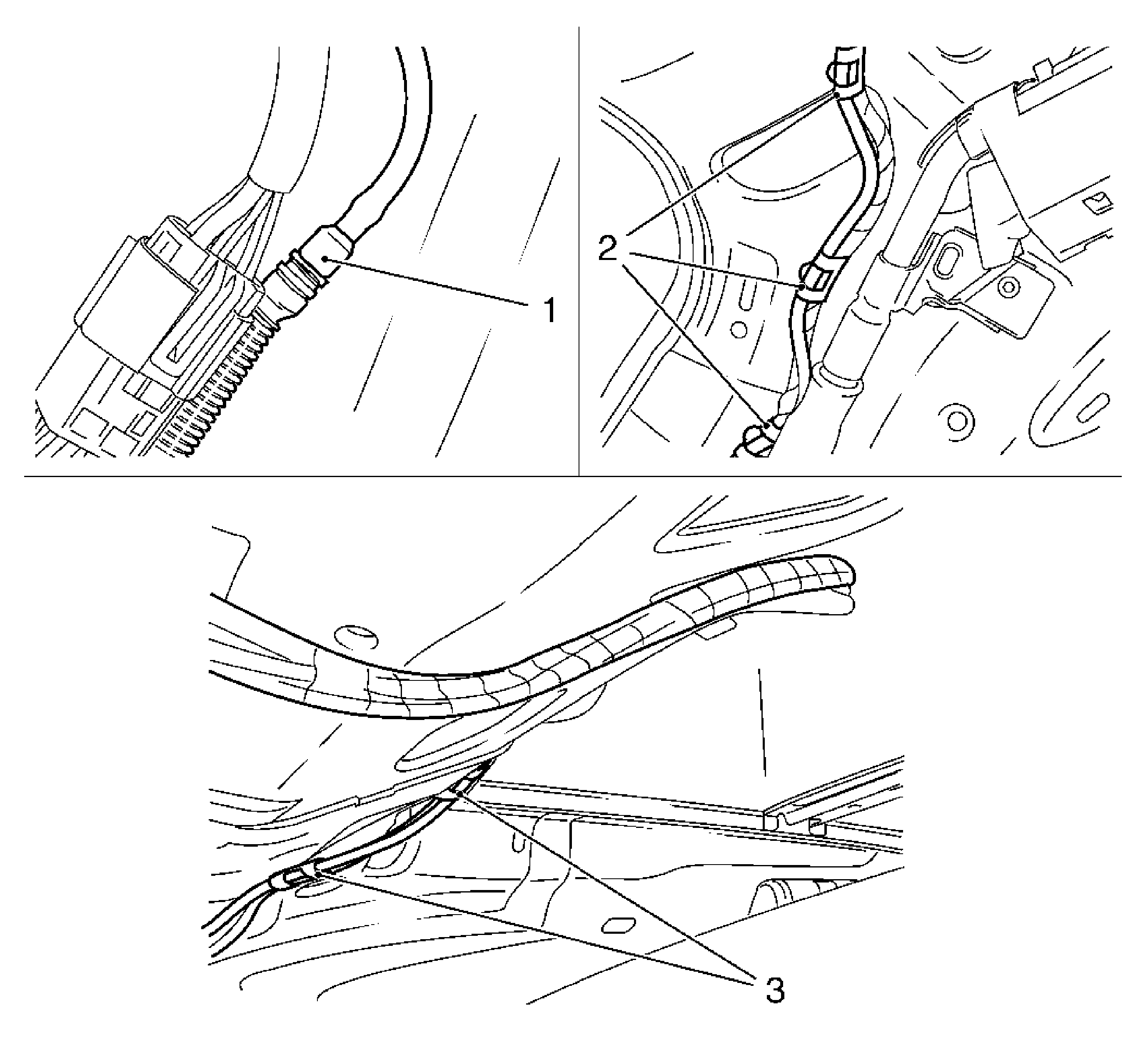 1

2

3