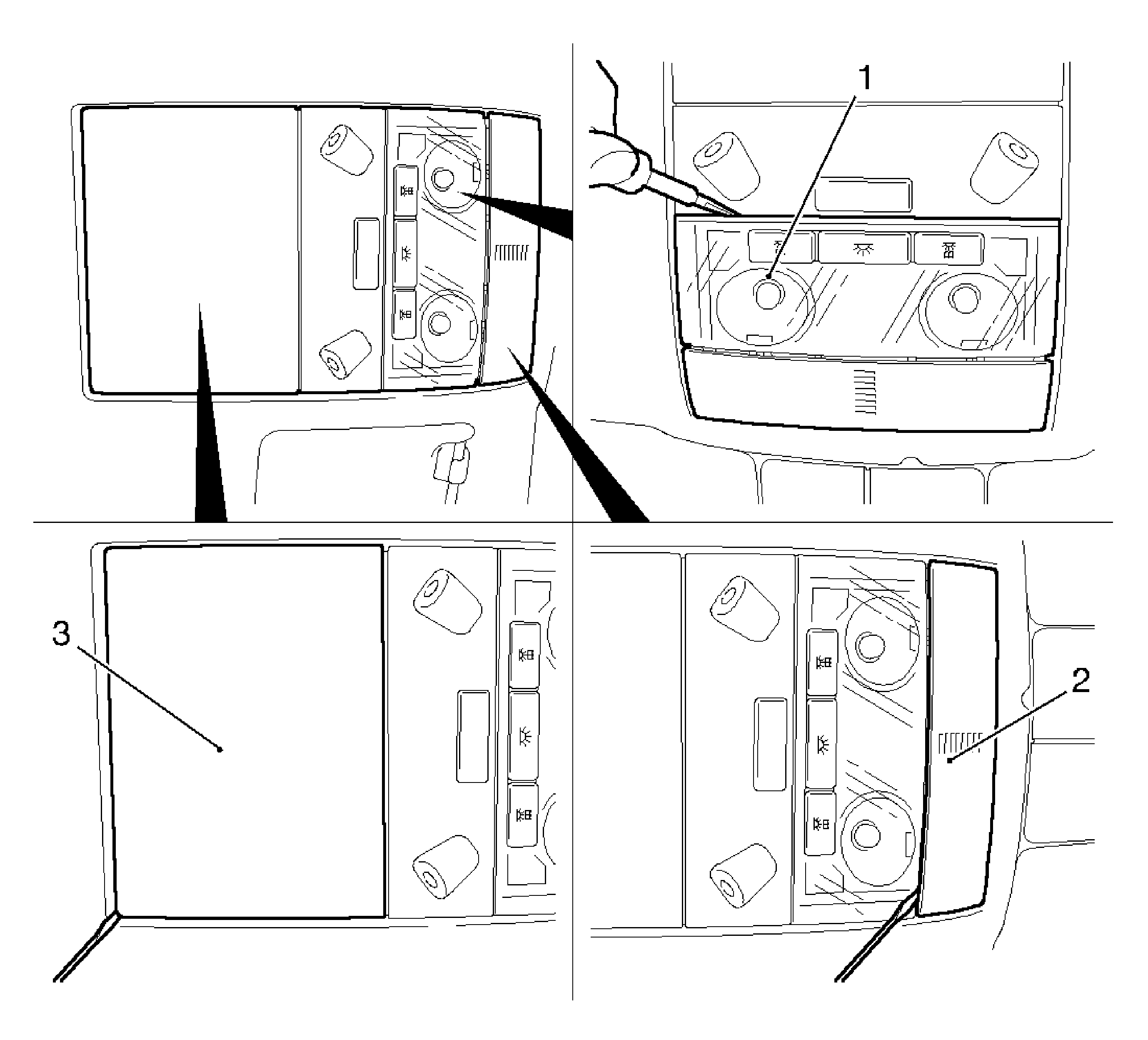 1

3

2