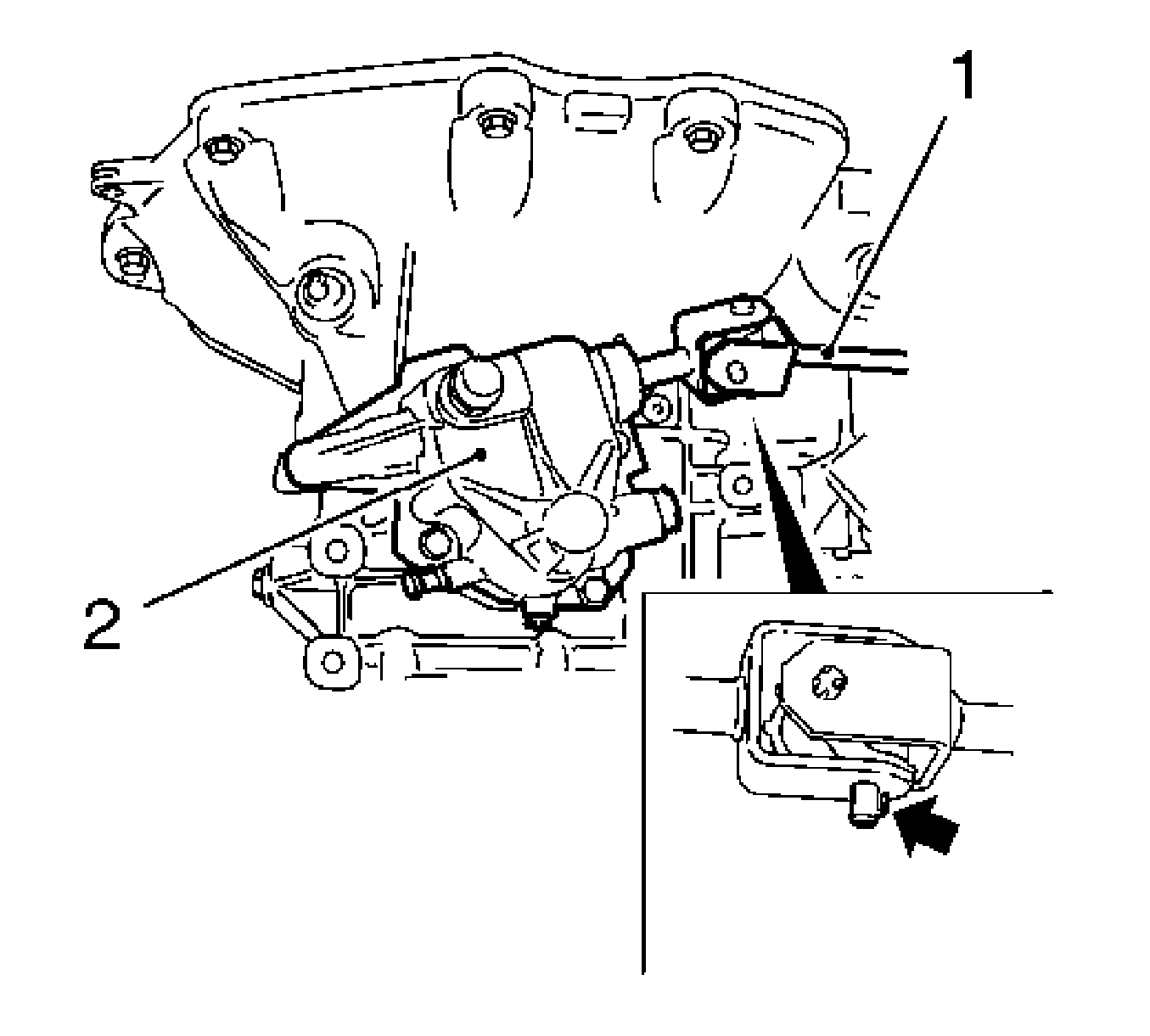 1
2