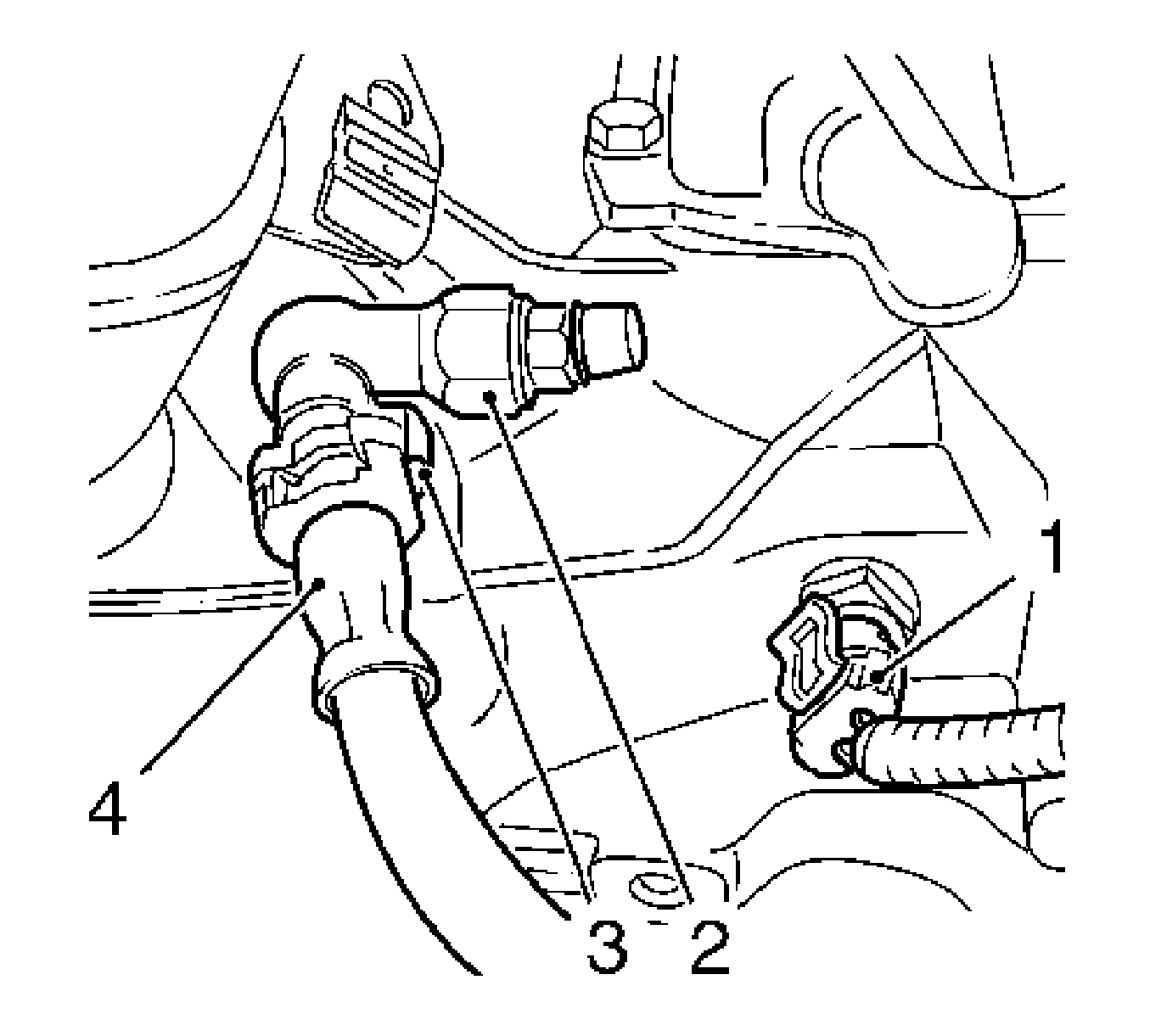 1
4
3
2