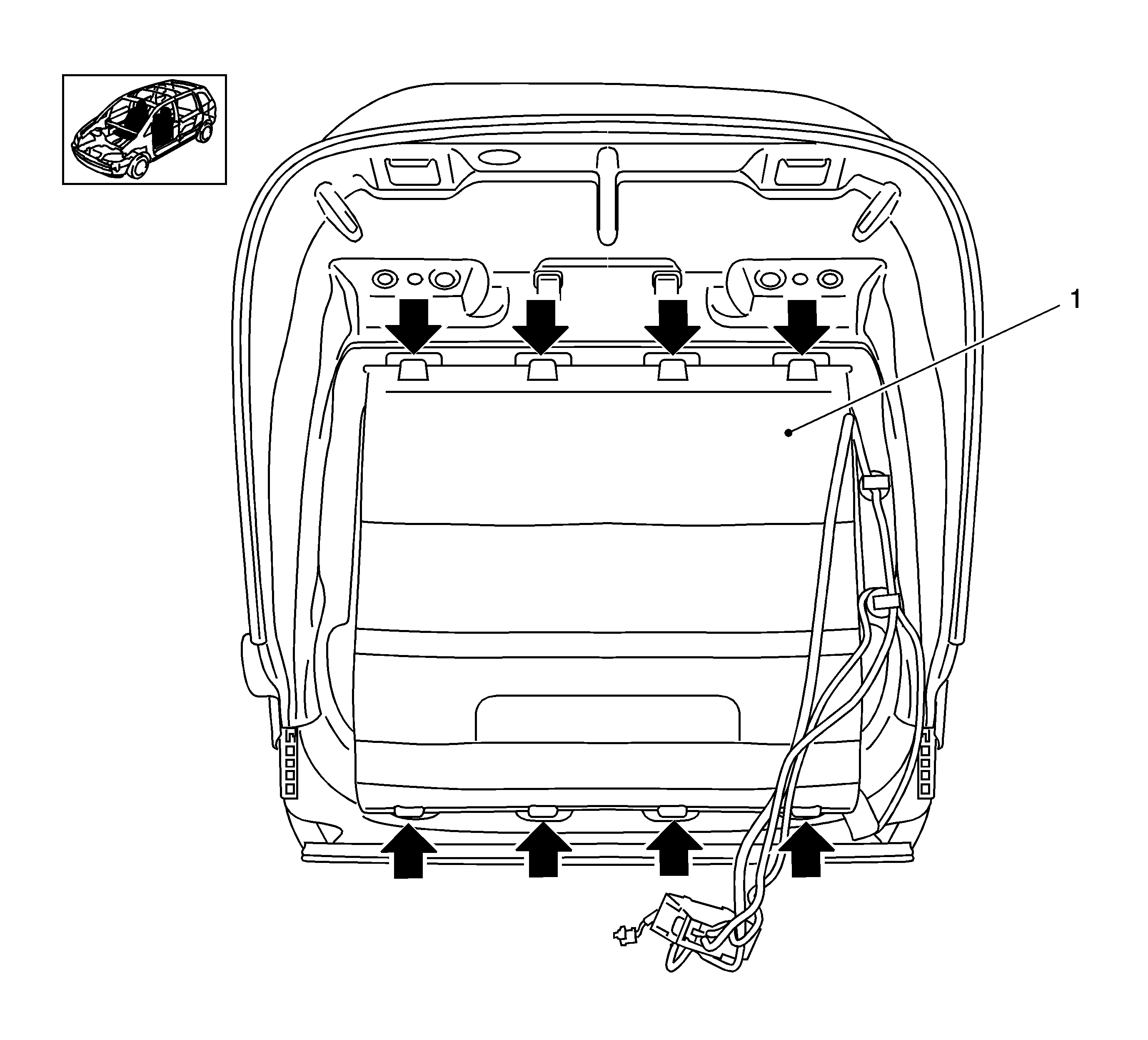 1