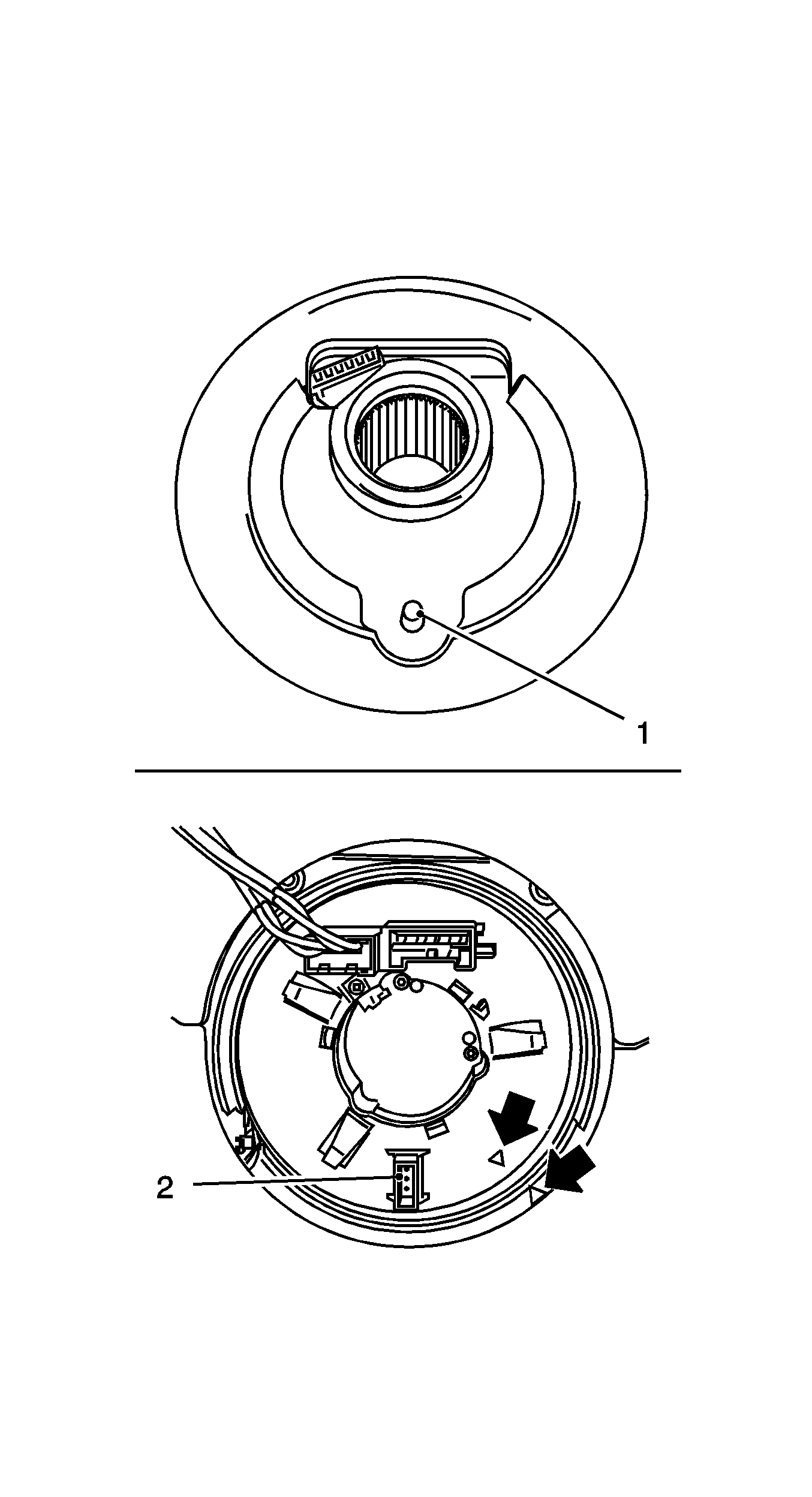 1

2