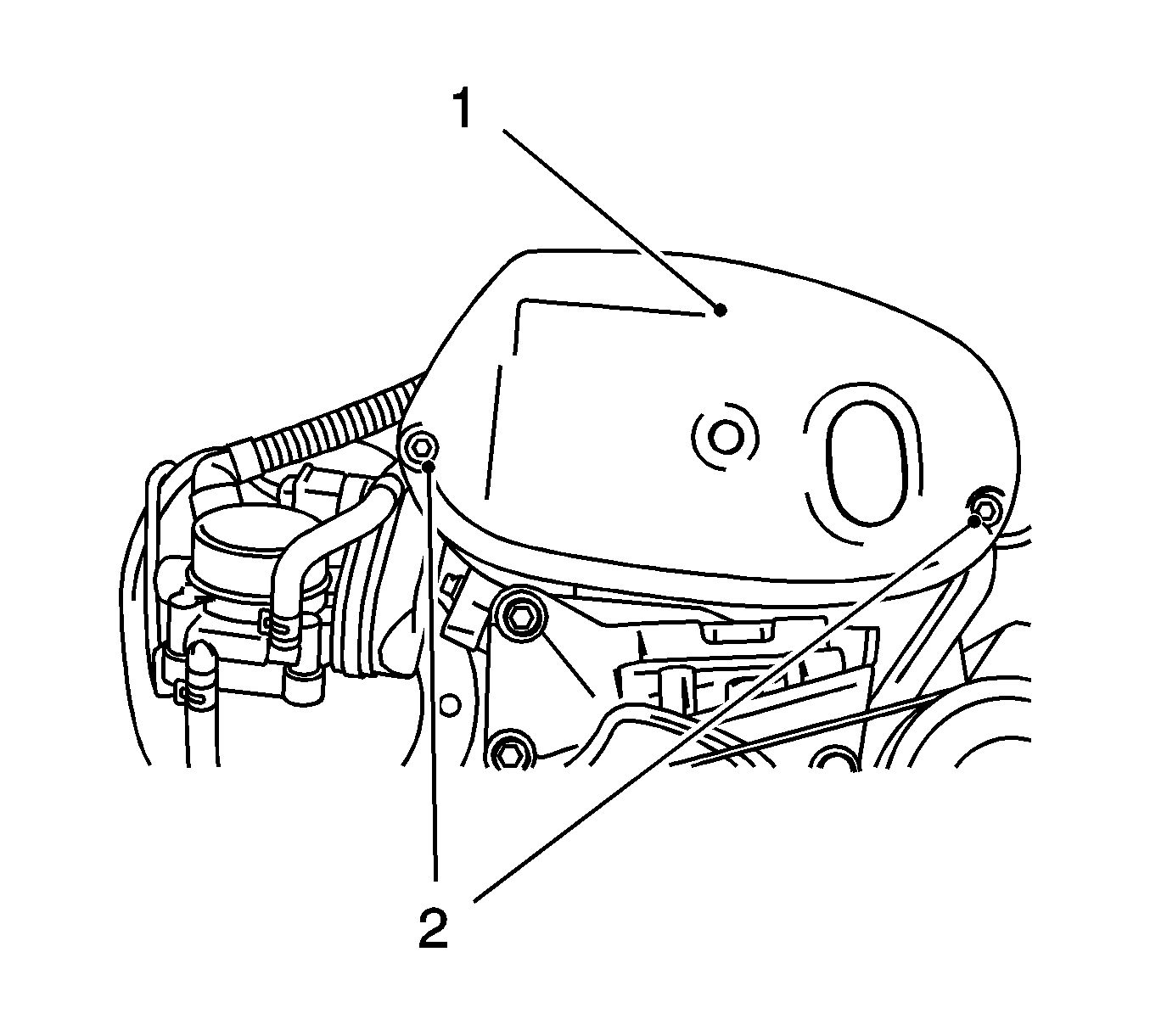 1

2