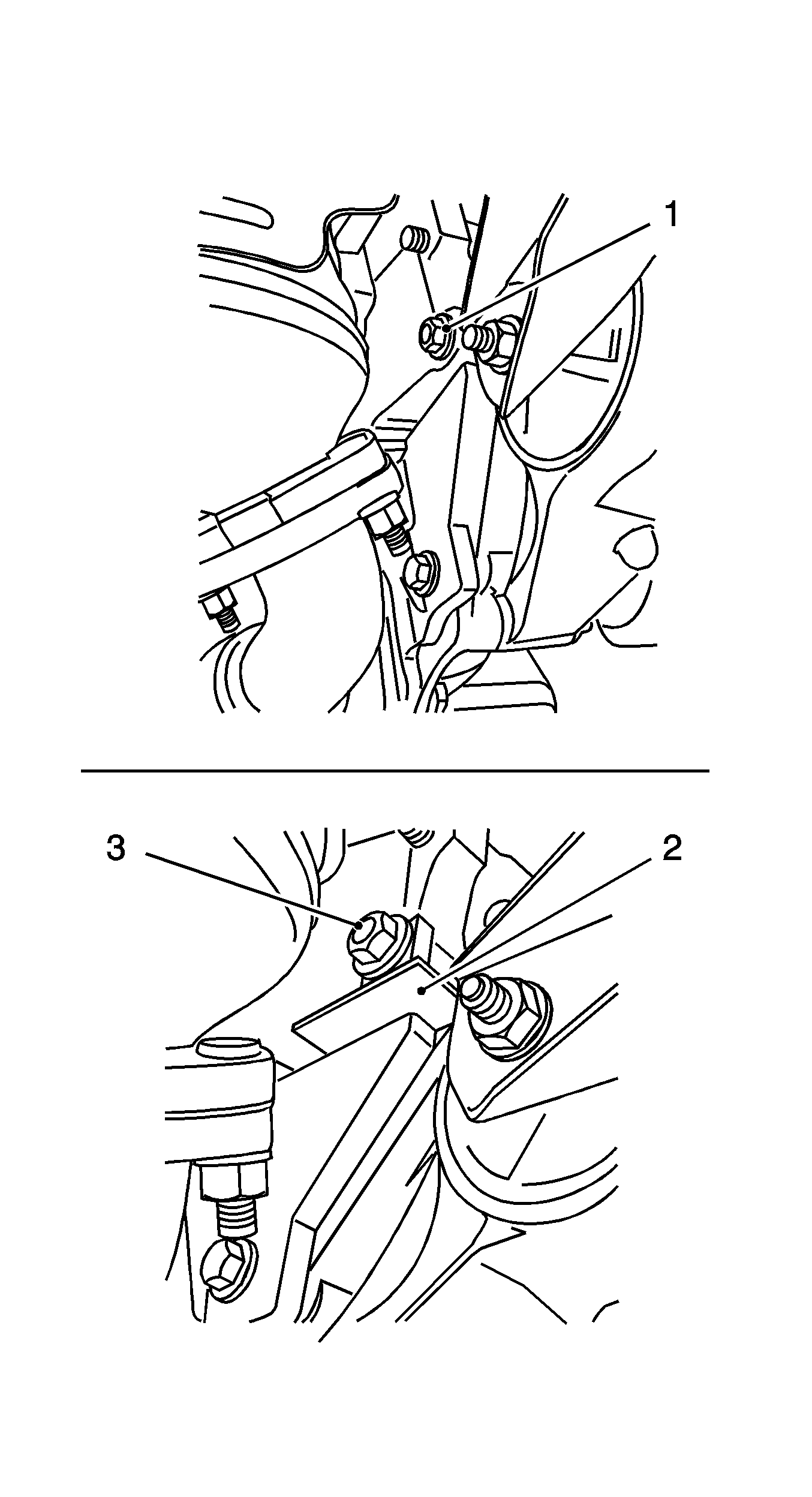 1

3

2