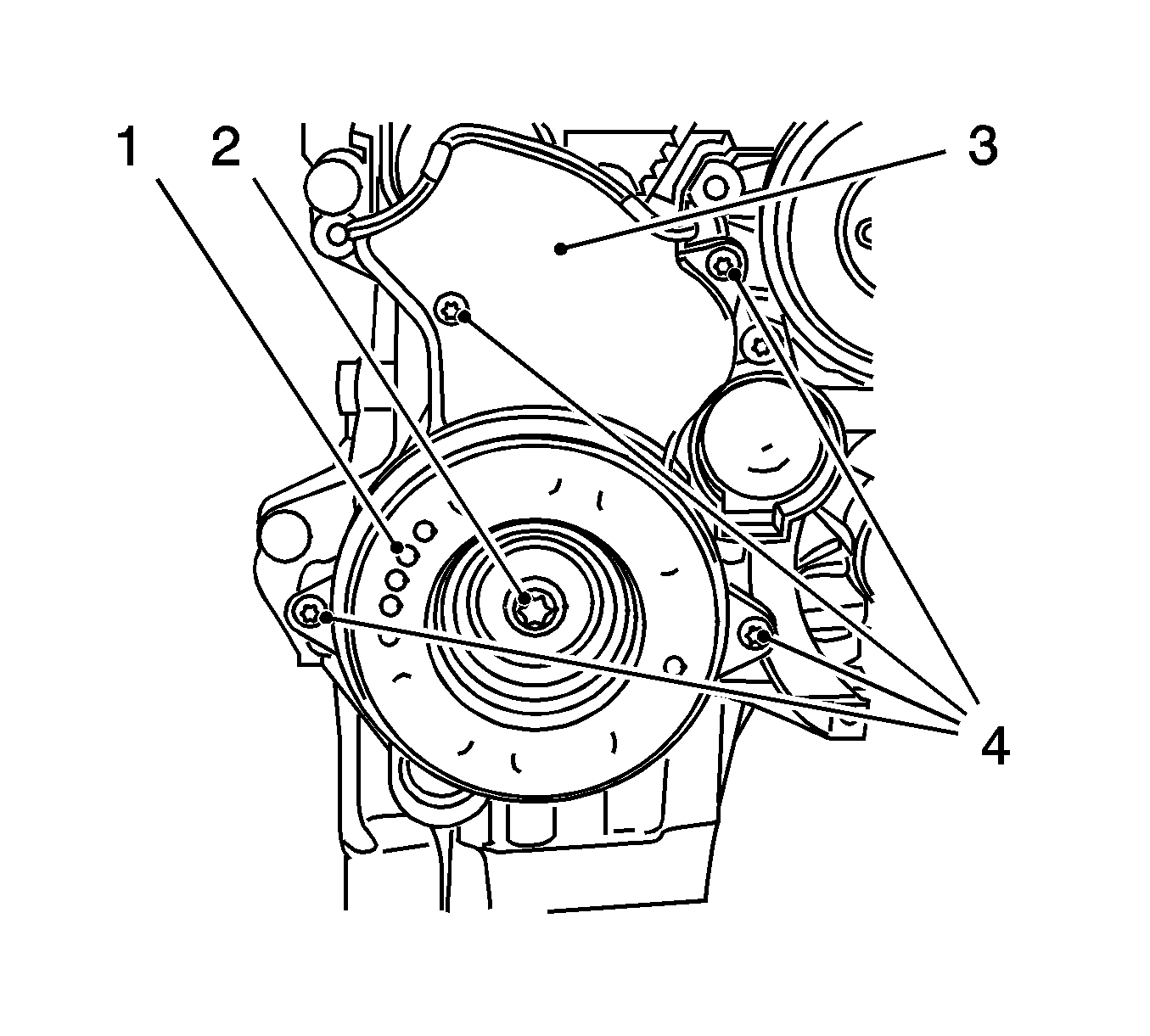 1
2
3
4