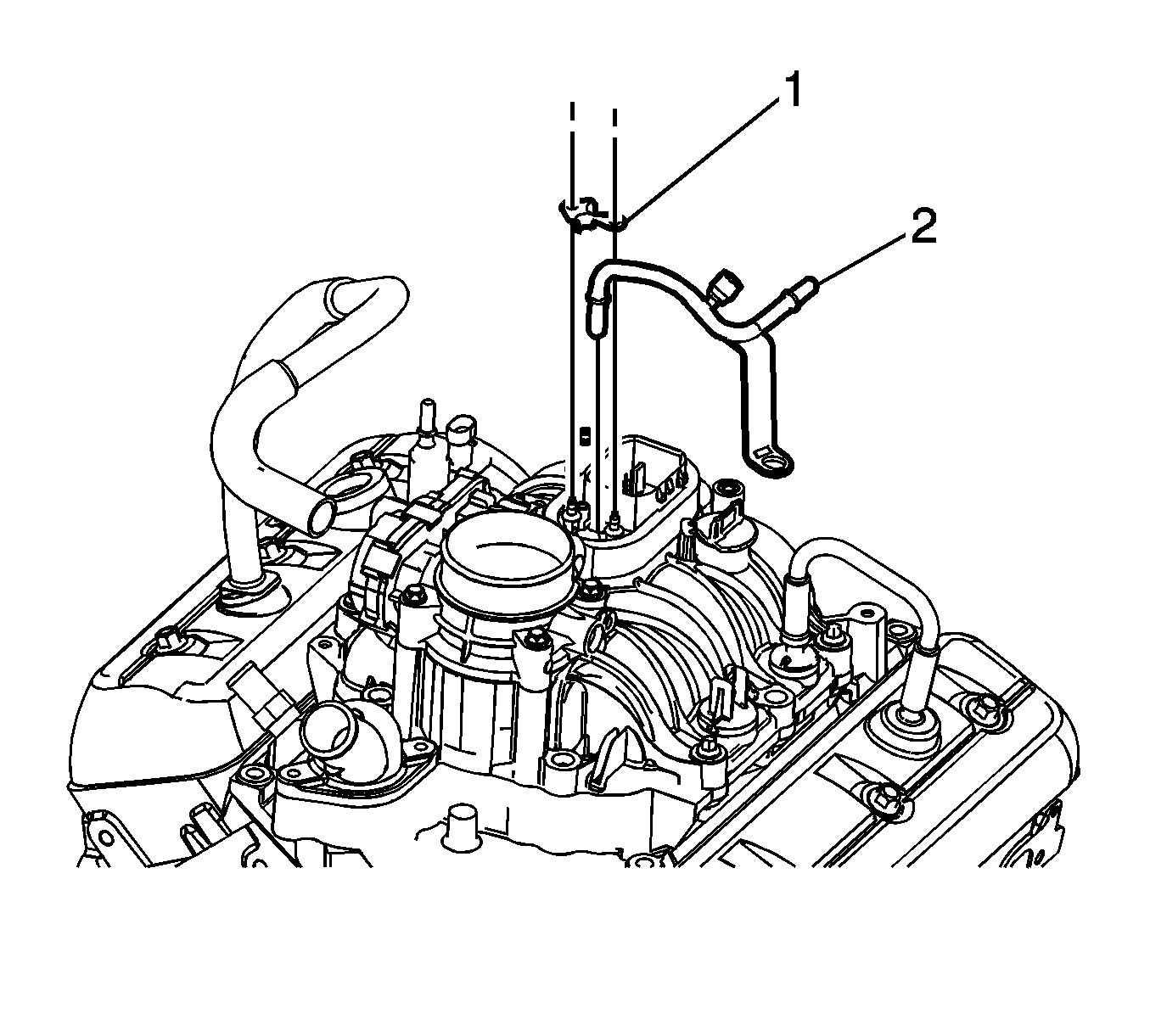 1
2