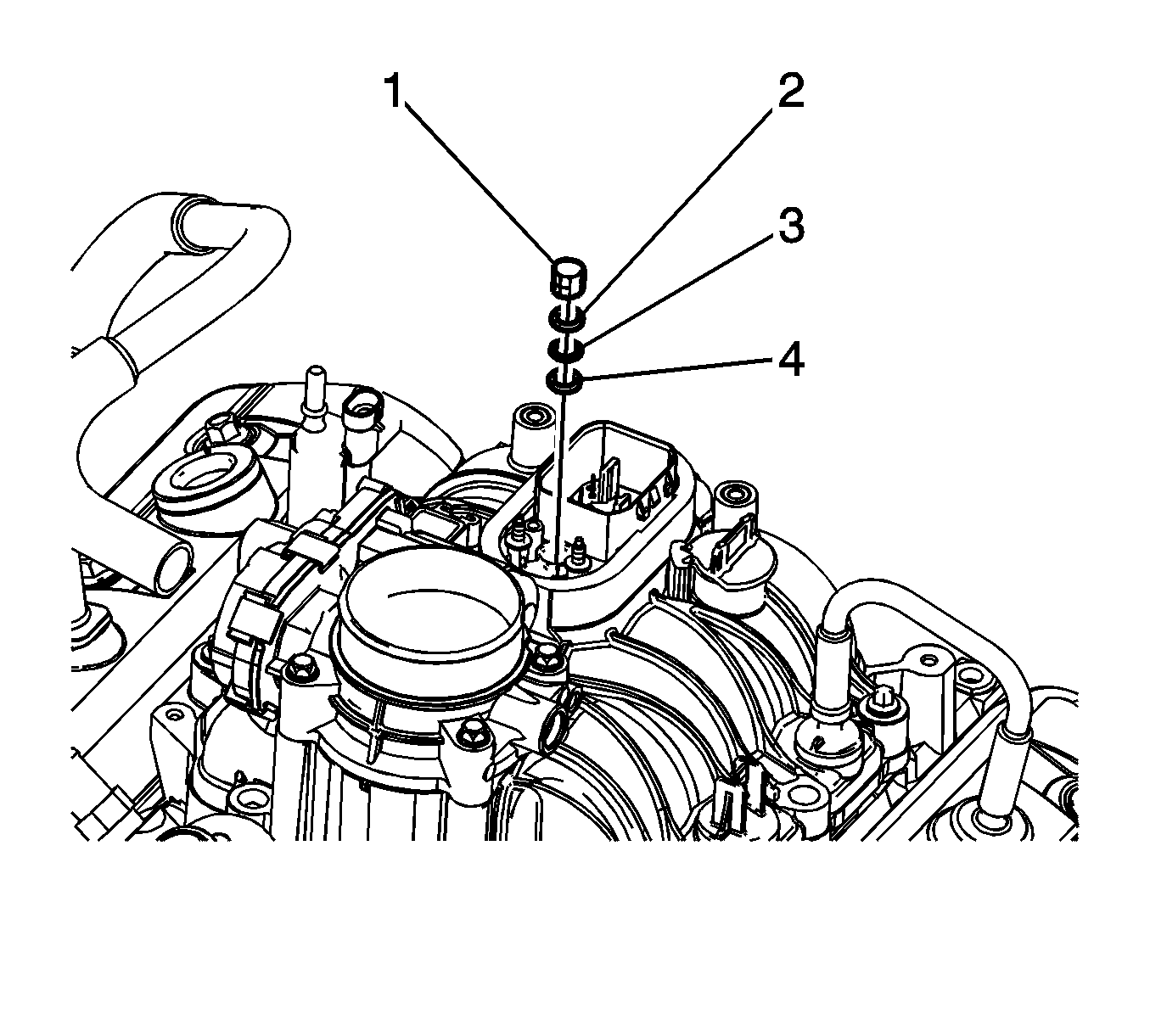 1
2
3
4