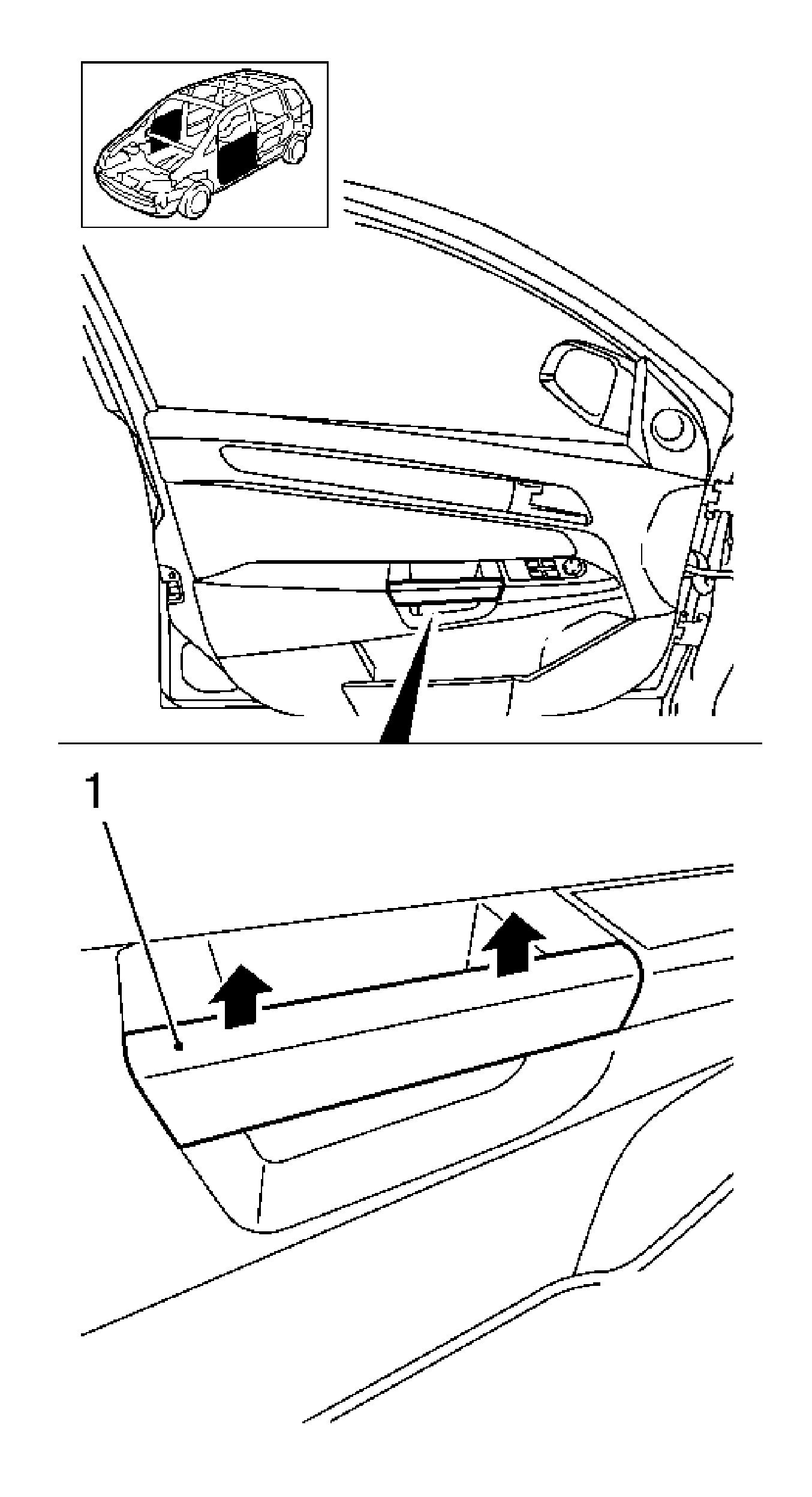 1