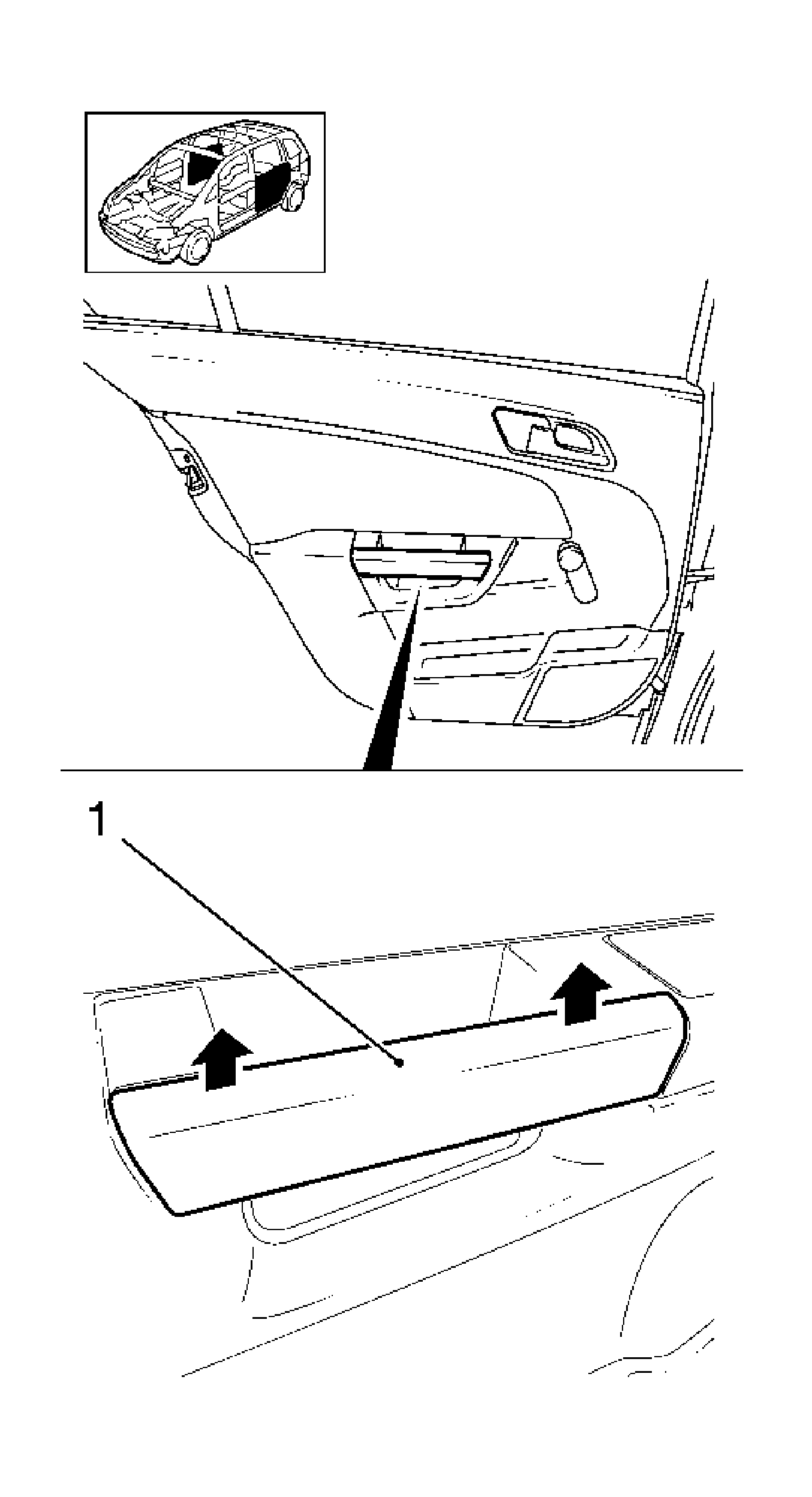 1