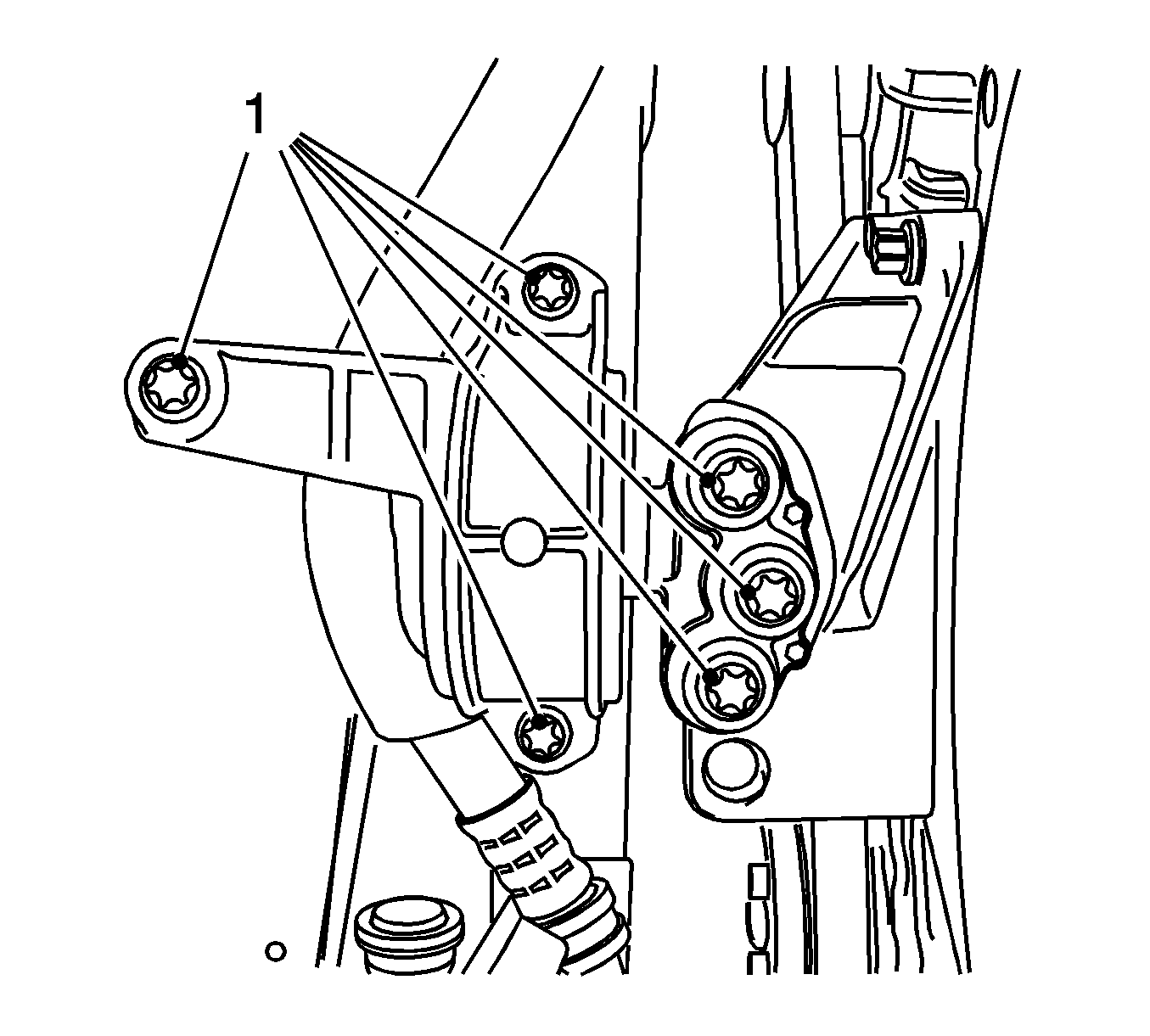 1