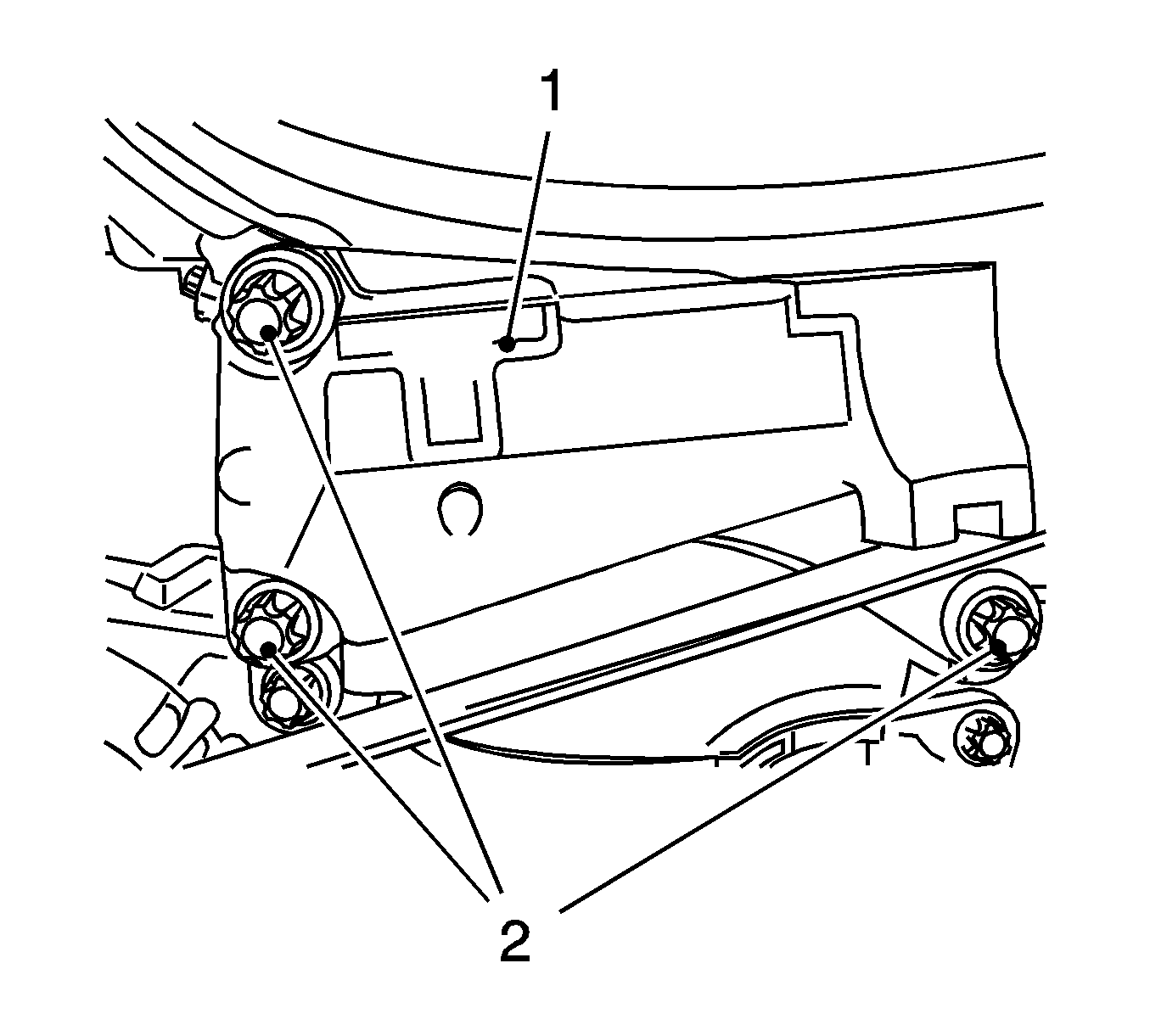 1

2