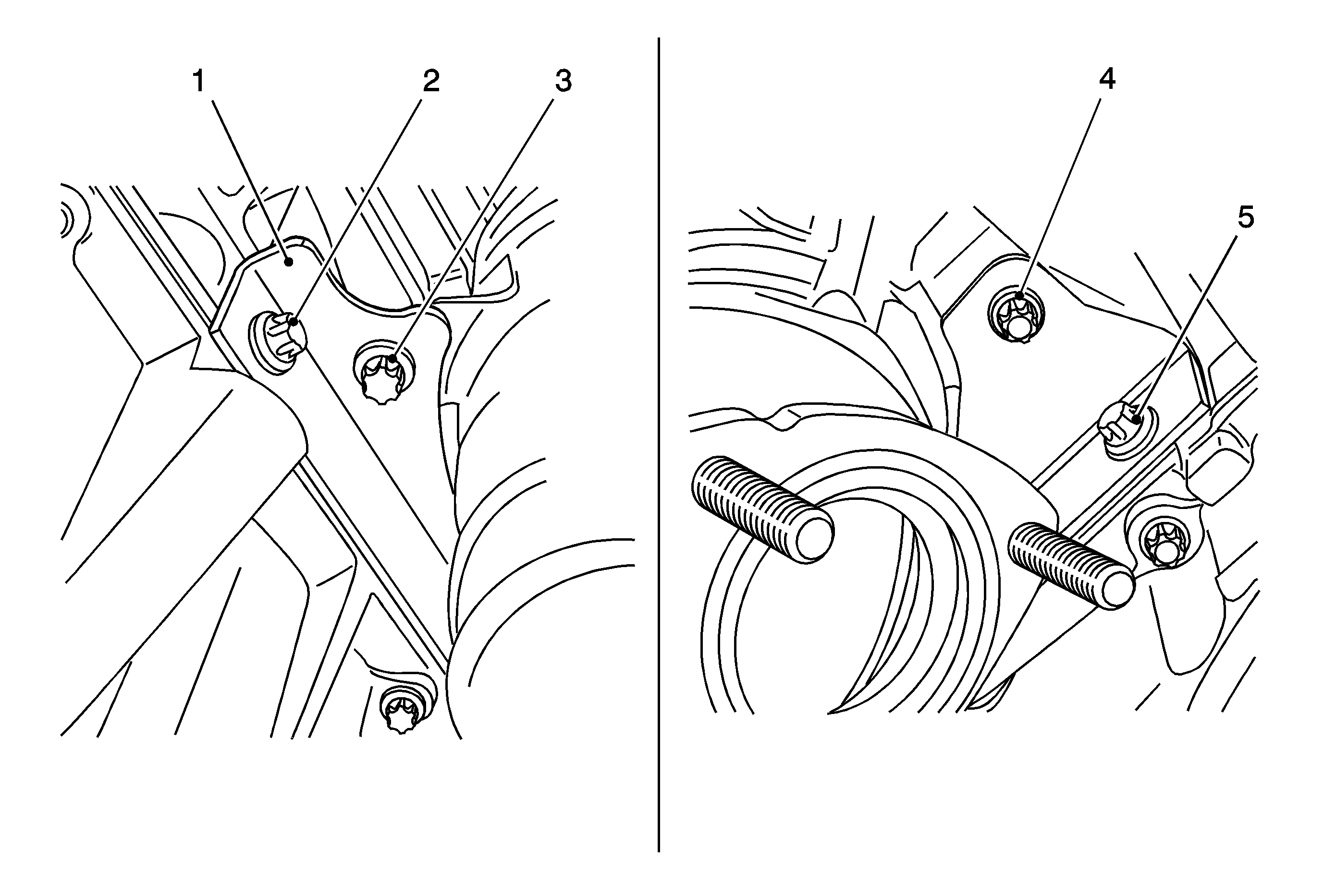 1
2
3
4
5