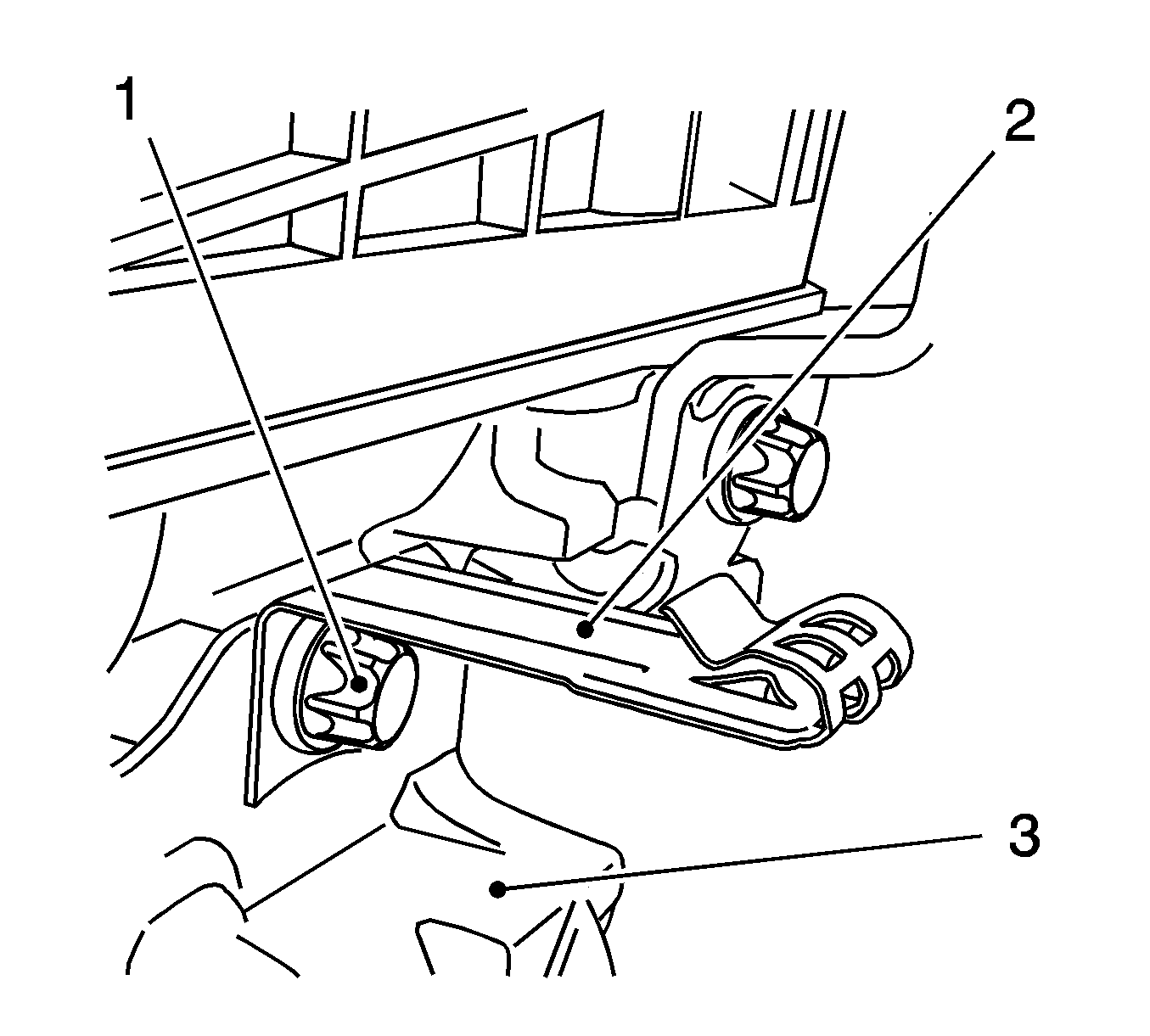 1
2
3