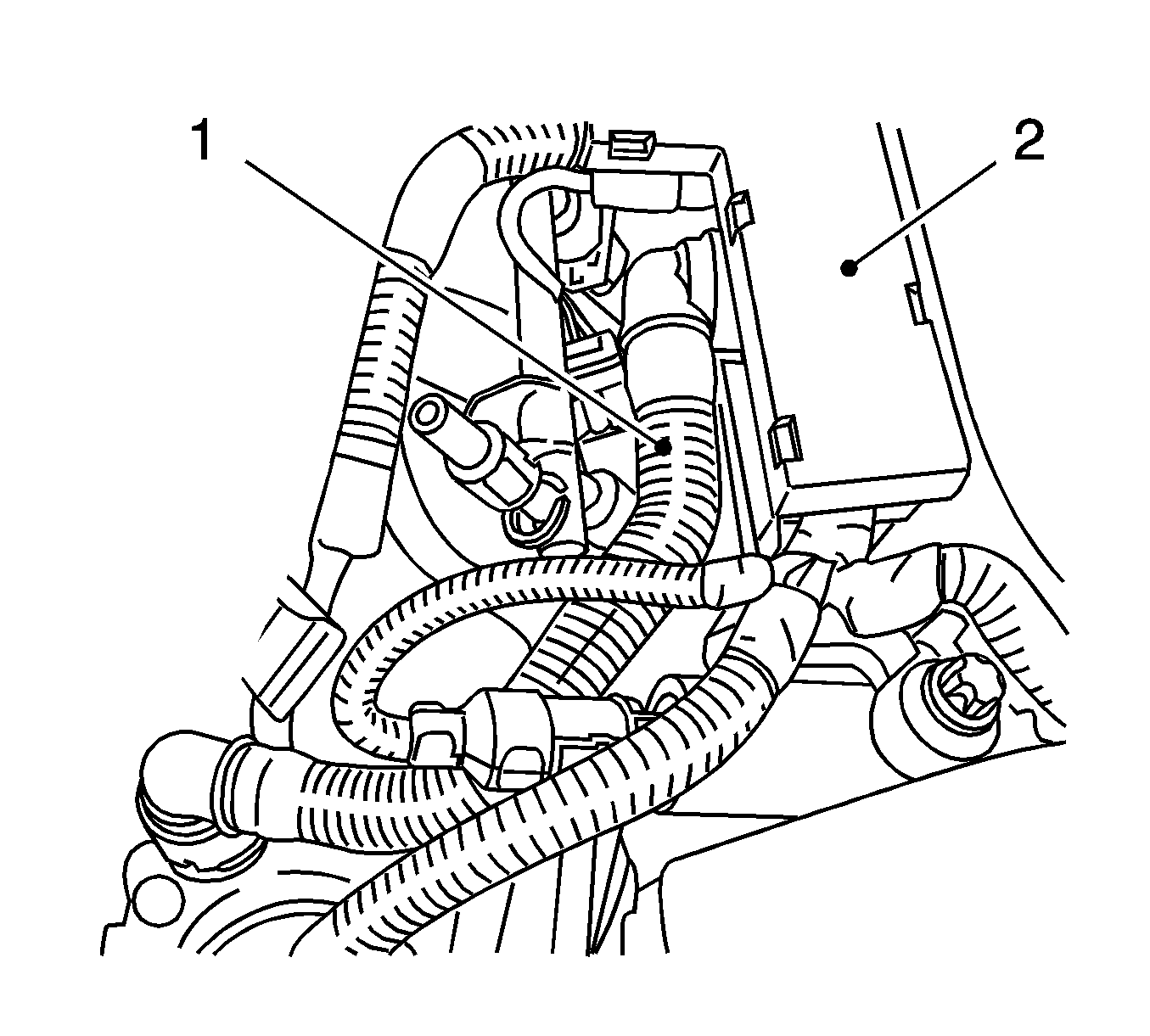 1
2