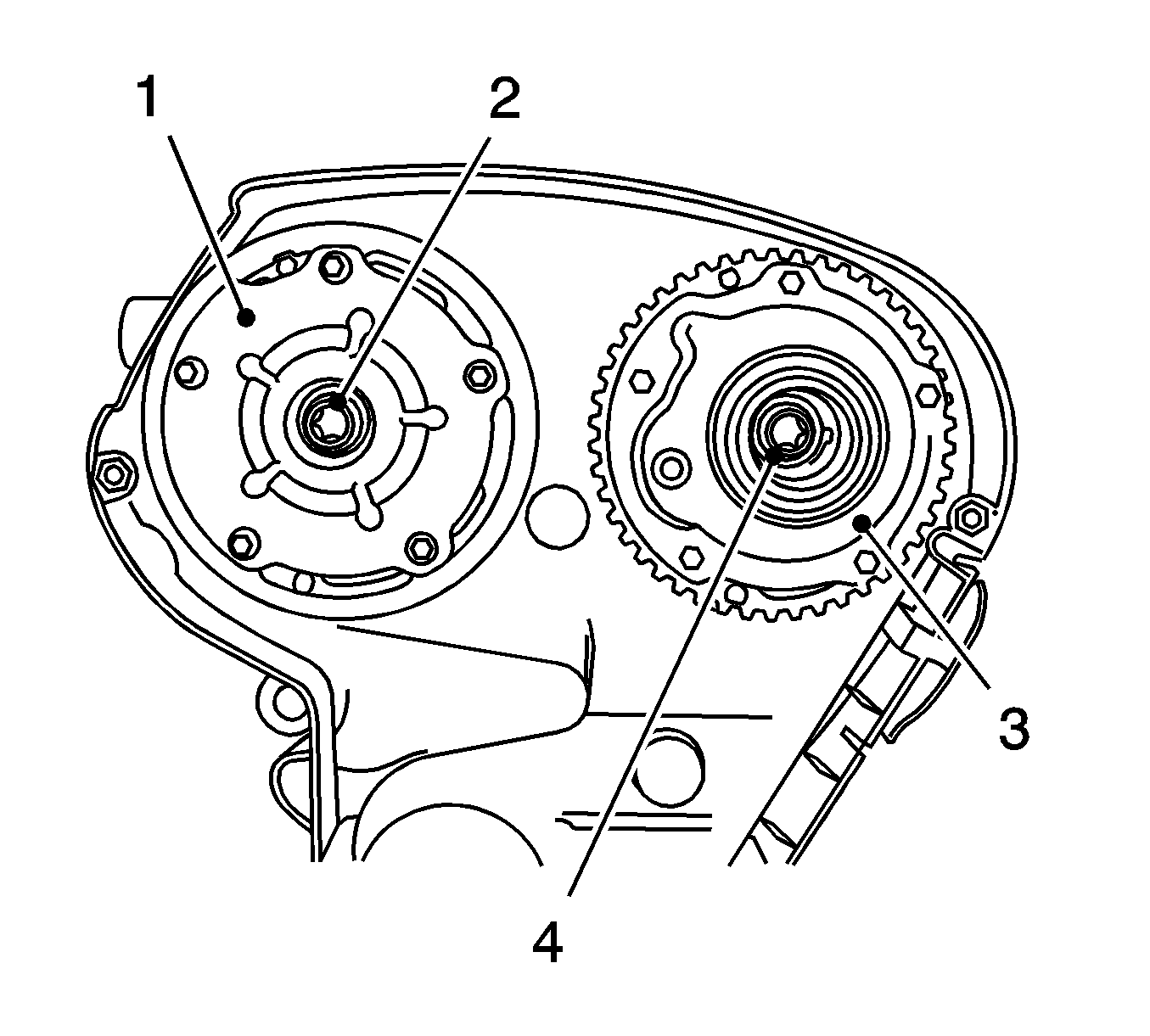 1
2
3
4