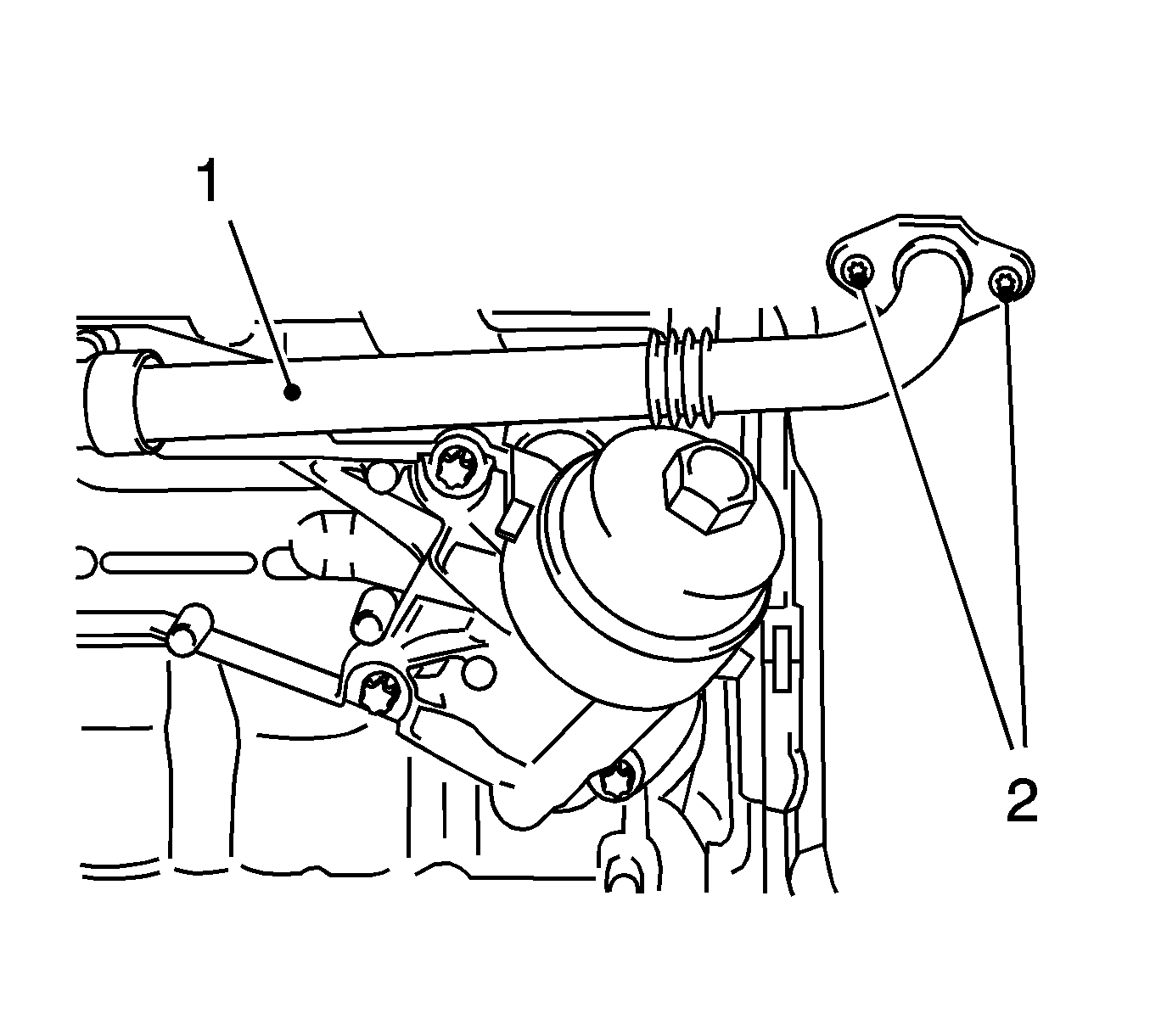 1

2