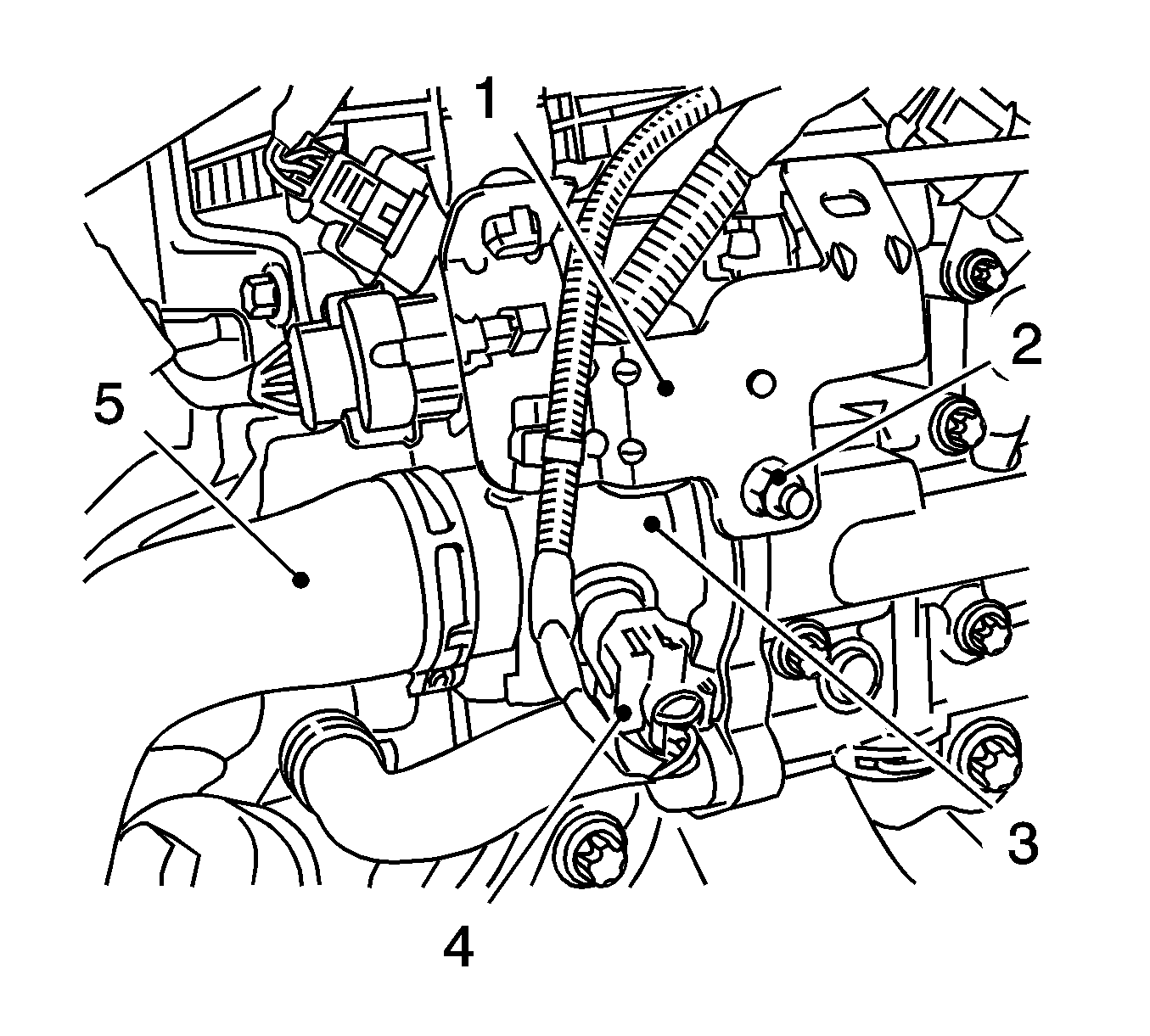 1
2
5
3
4