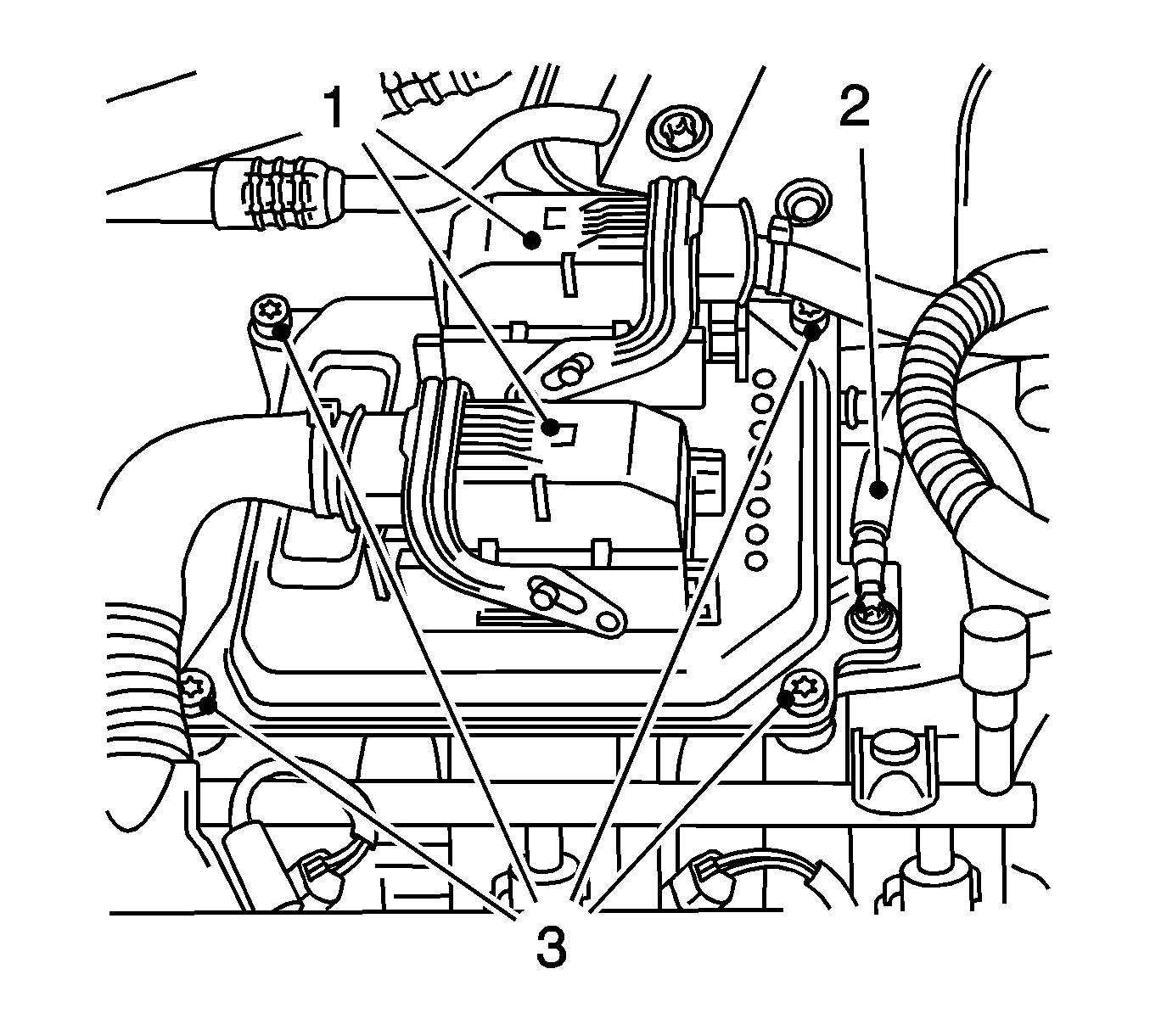 1
2
3