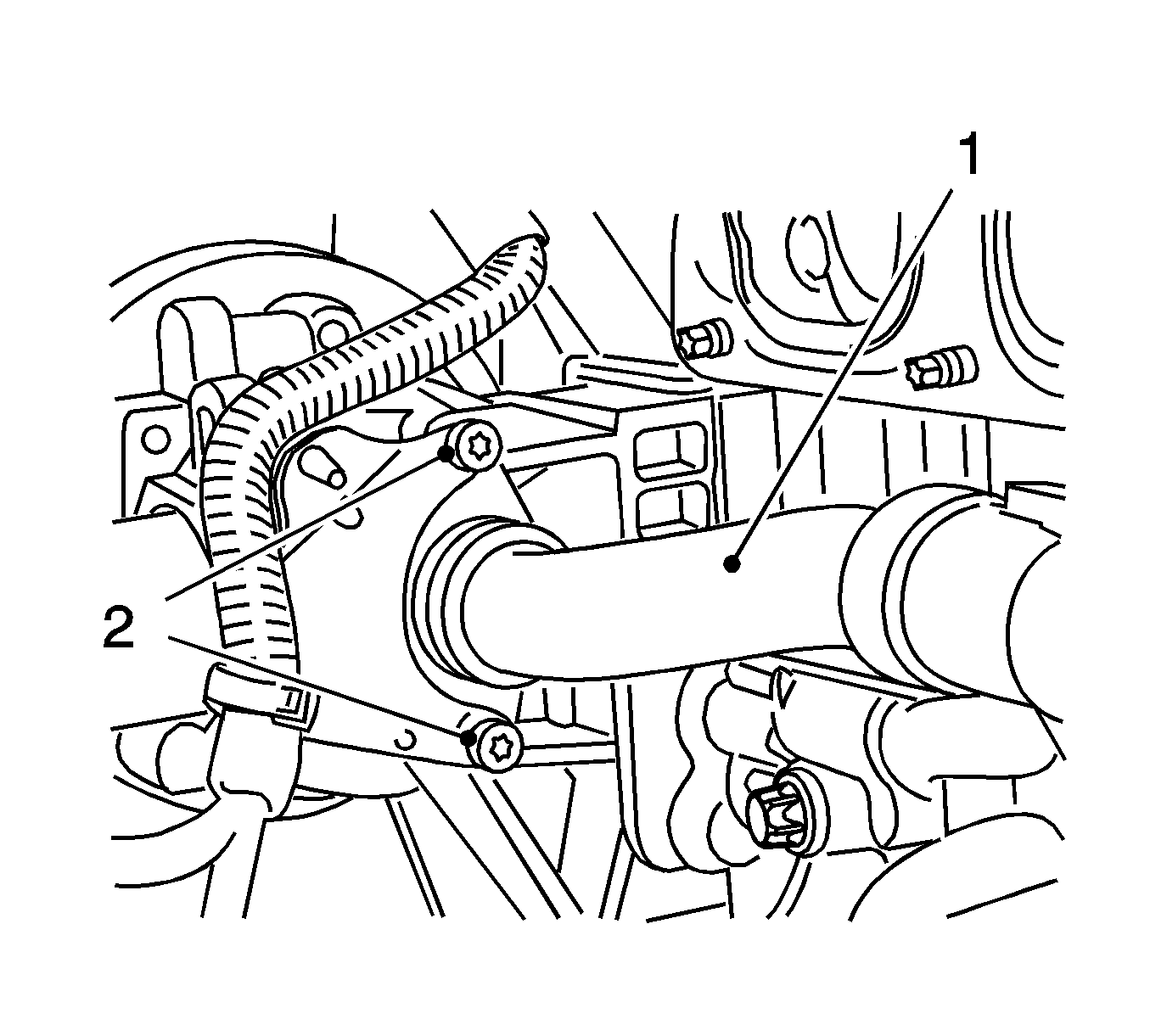 1
2