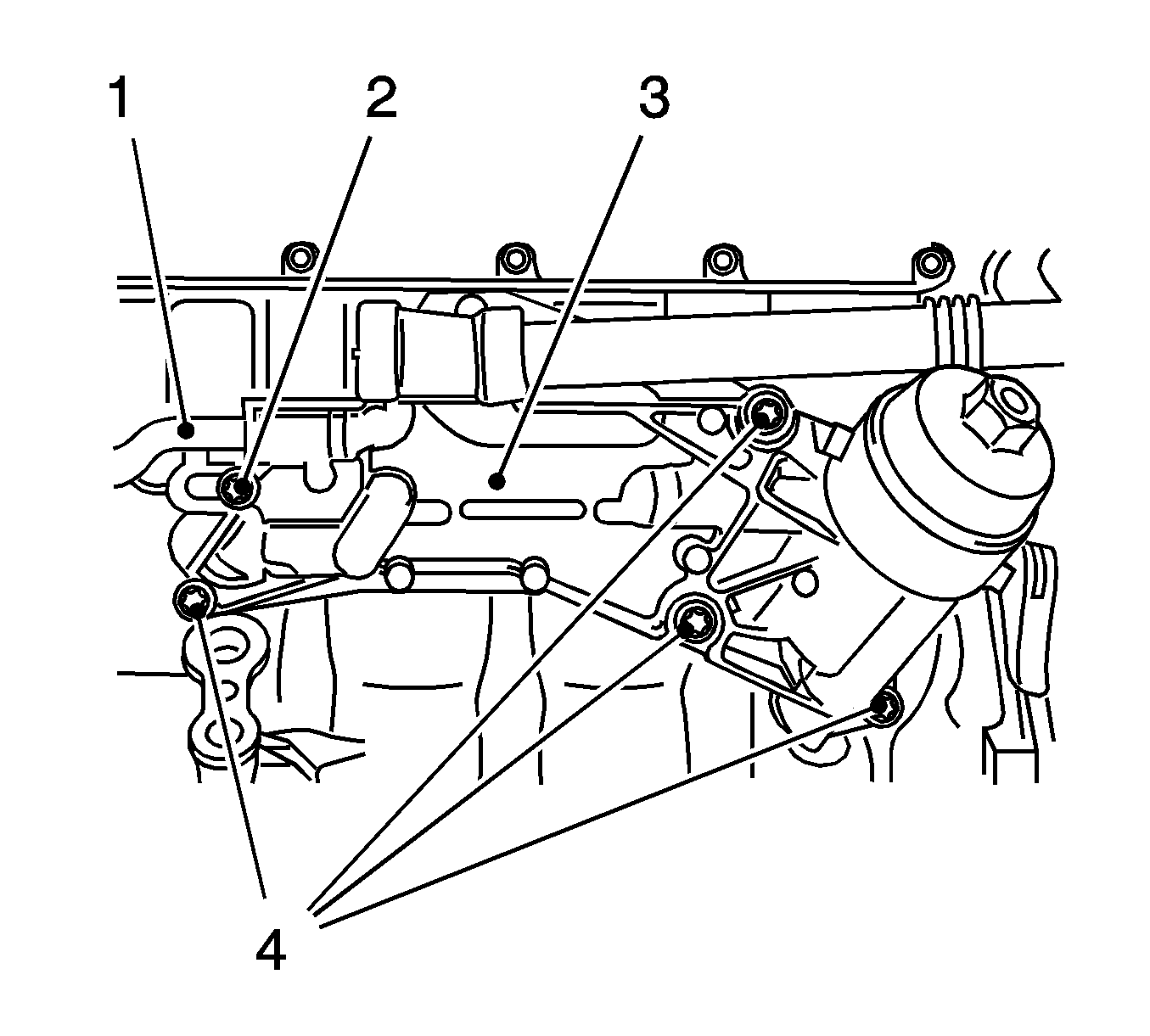 1
2
3
4