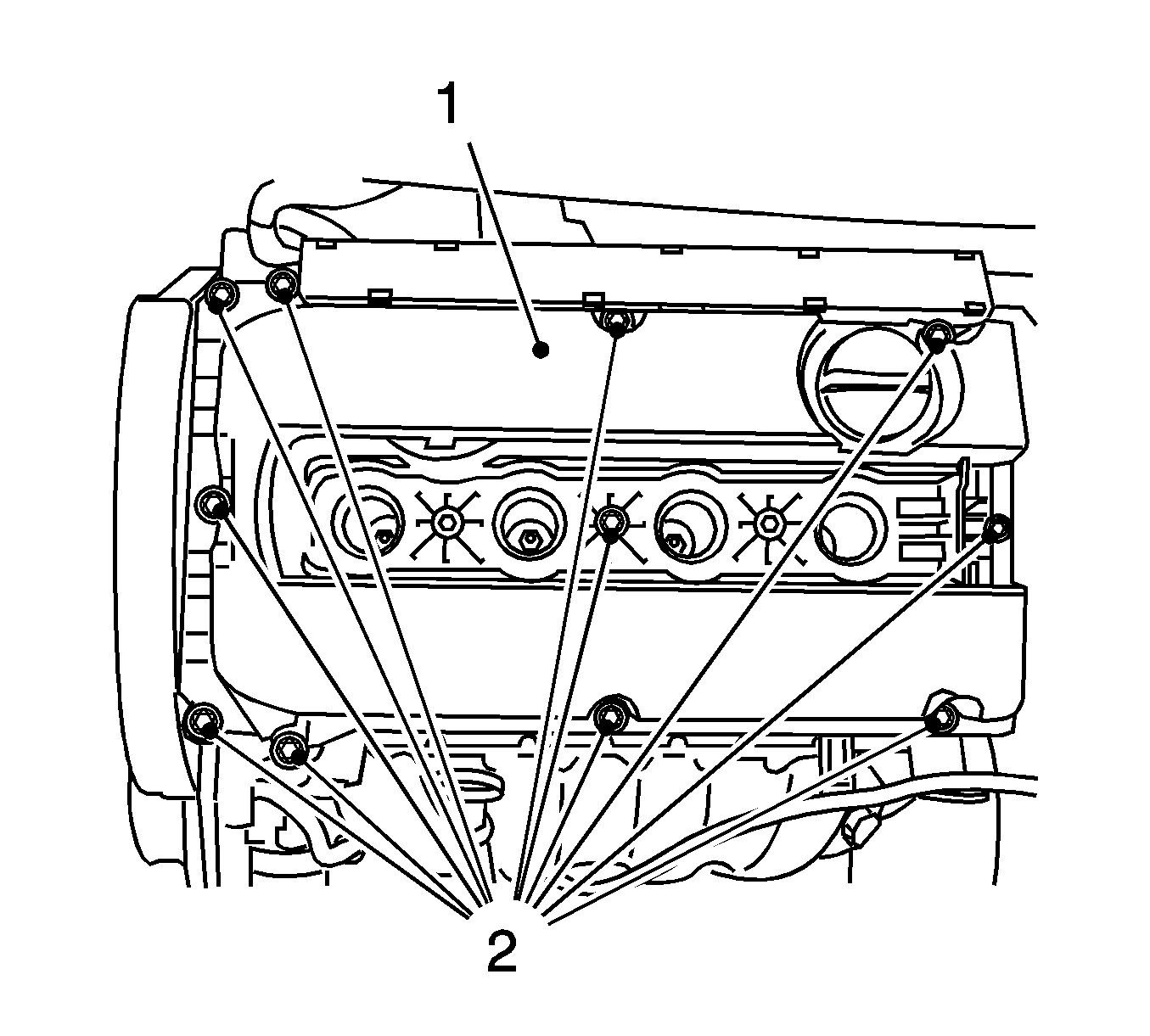 1

2