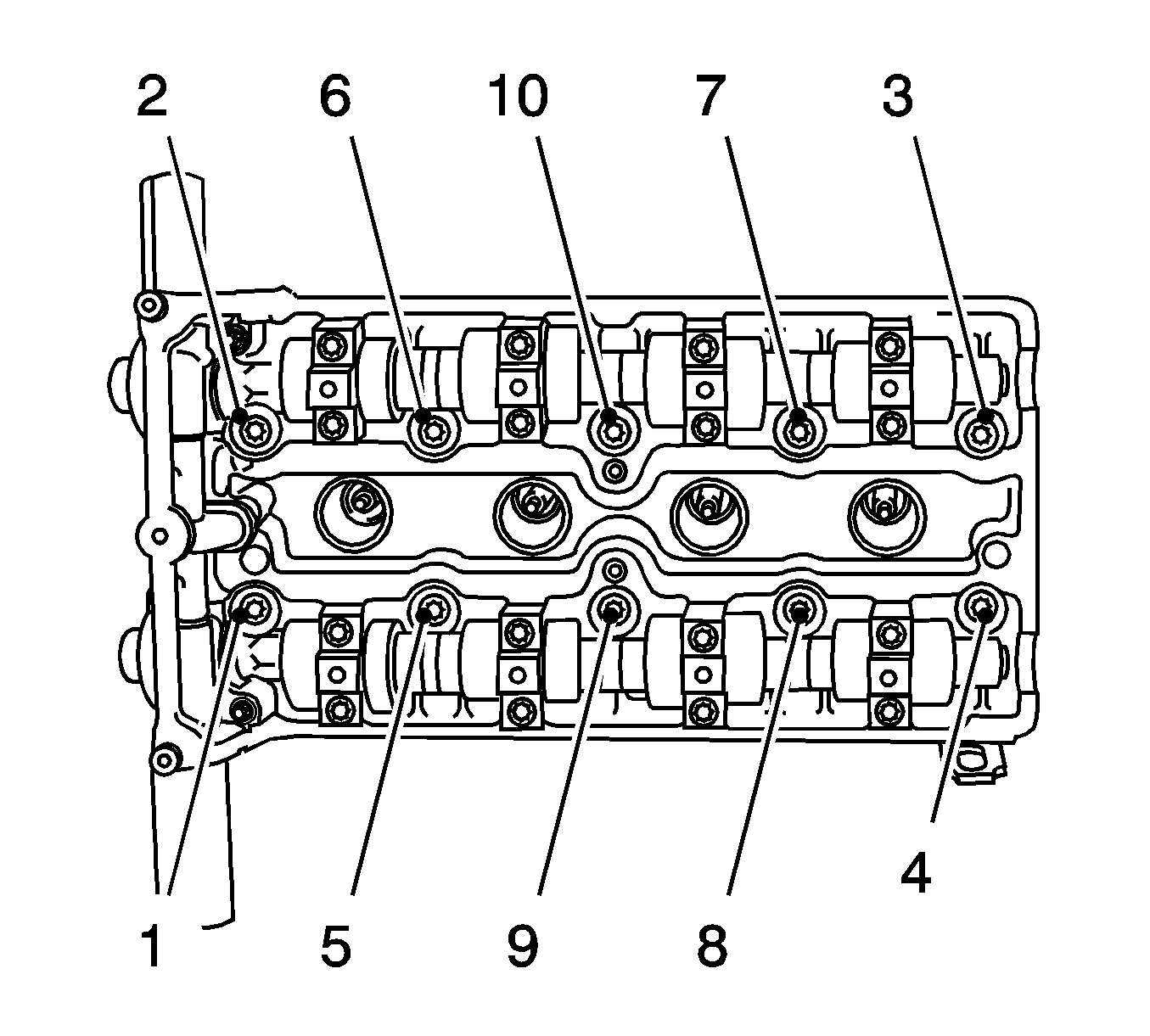 2 6 10 7 3

1 5 9 8 4