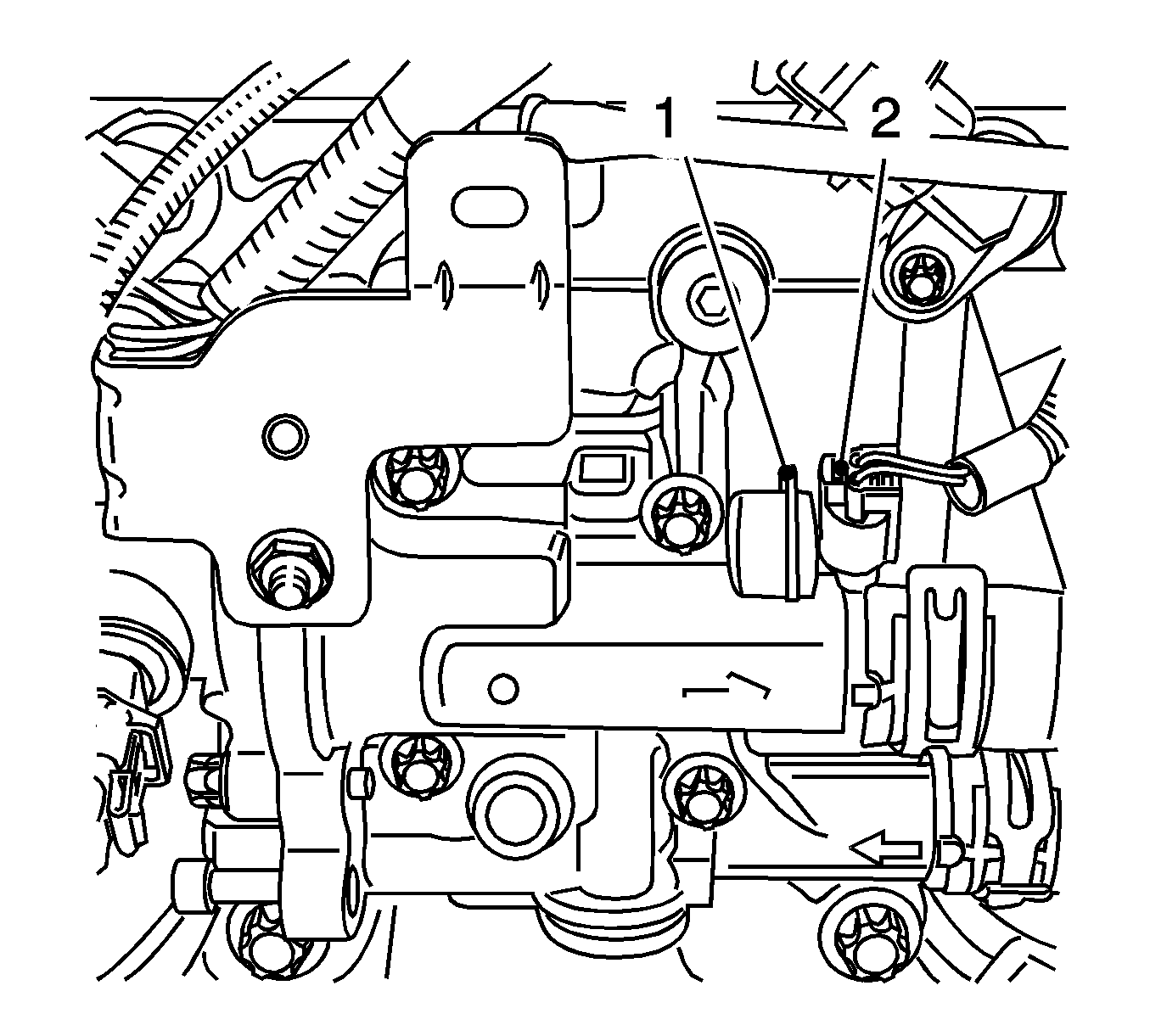 1
2