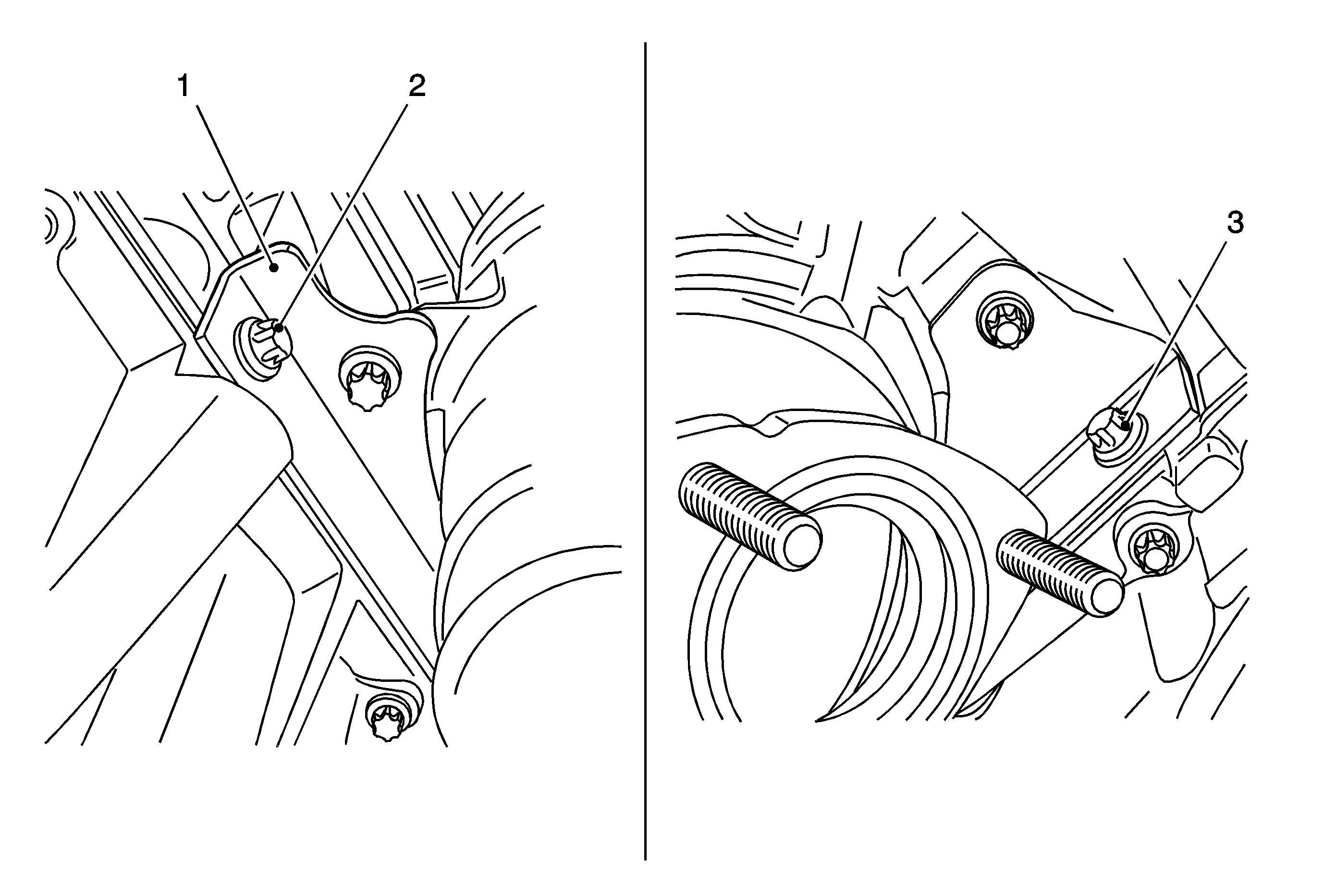 1 2

3