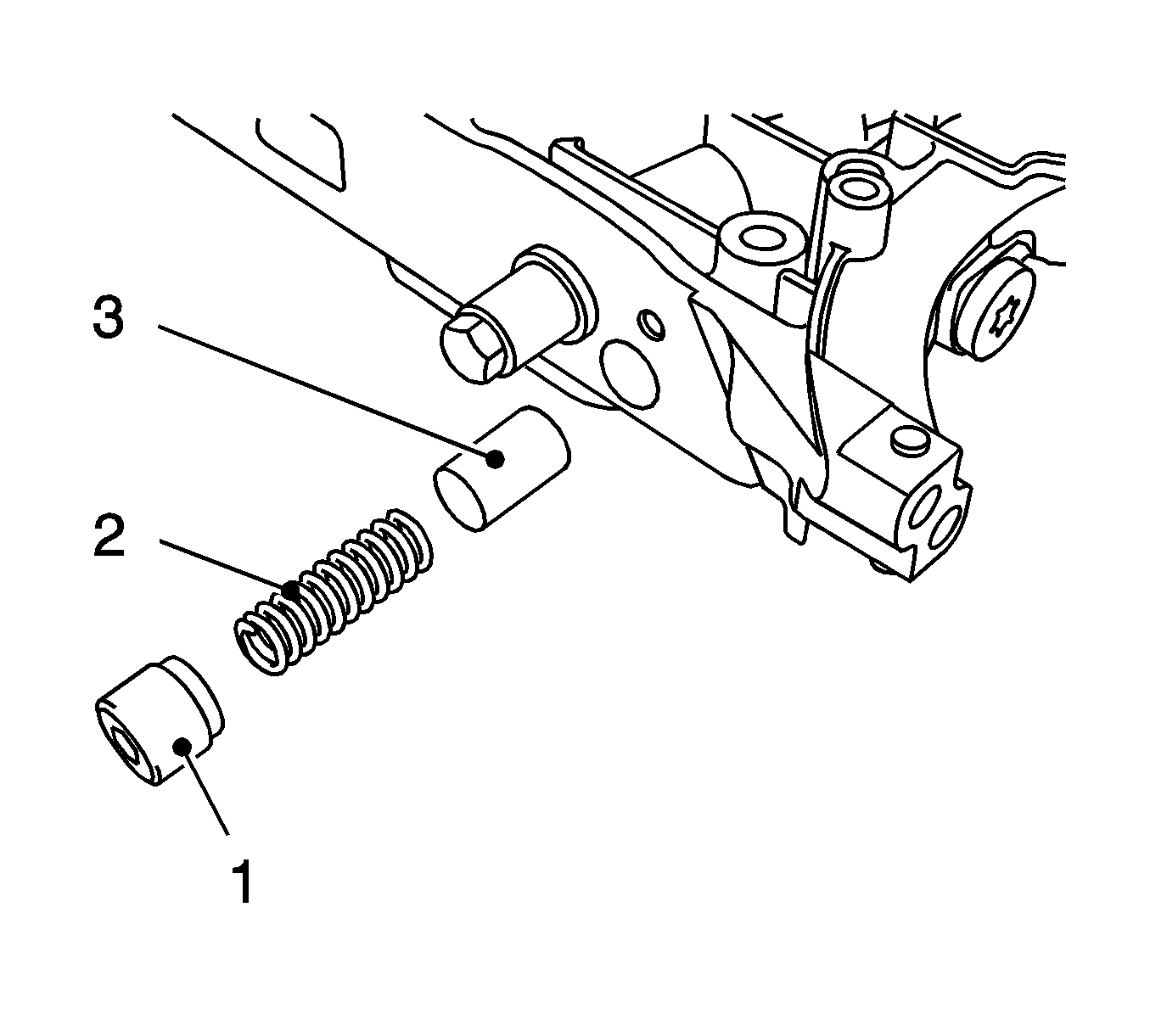 3
2
1